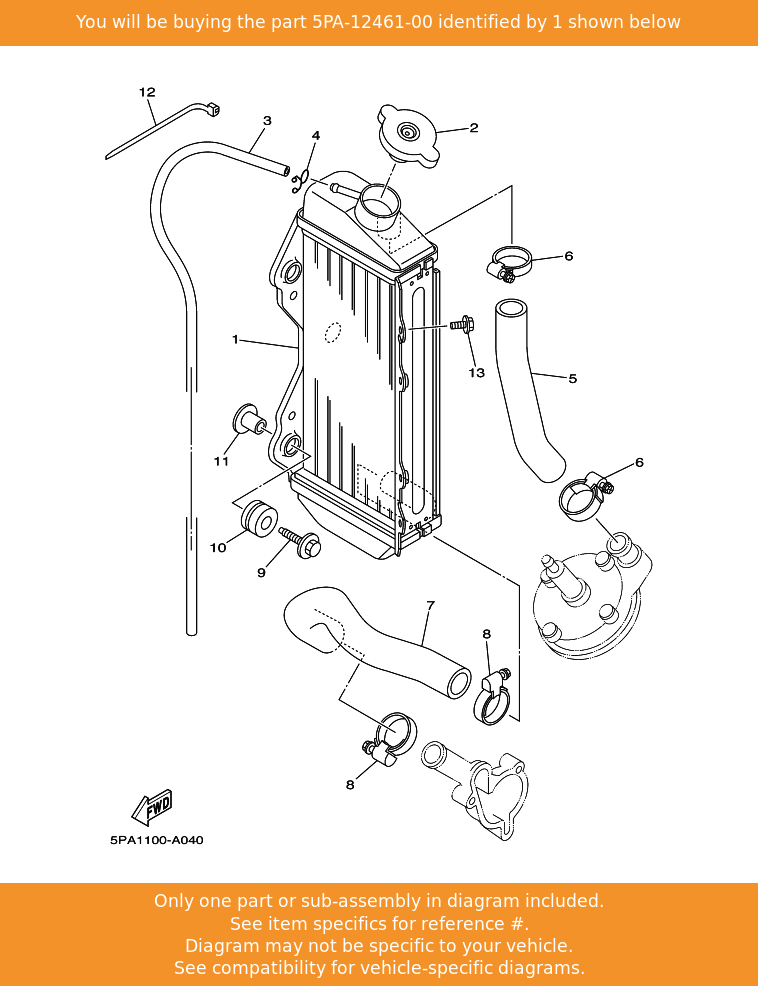 You will be buying the part 5PA-12461-00 identified by 1 shown below

12
3
4
2
6
1
13
5
11
6
10
9
7
8
8
FWD
5PA1100-A040

Only one part or sub-assembly in diagram included.
See item specifics for reference #.
Diagram may not be specific to your vehicle.
See compatibility for vehicle-specific diagrams.