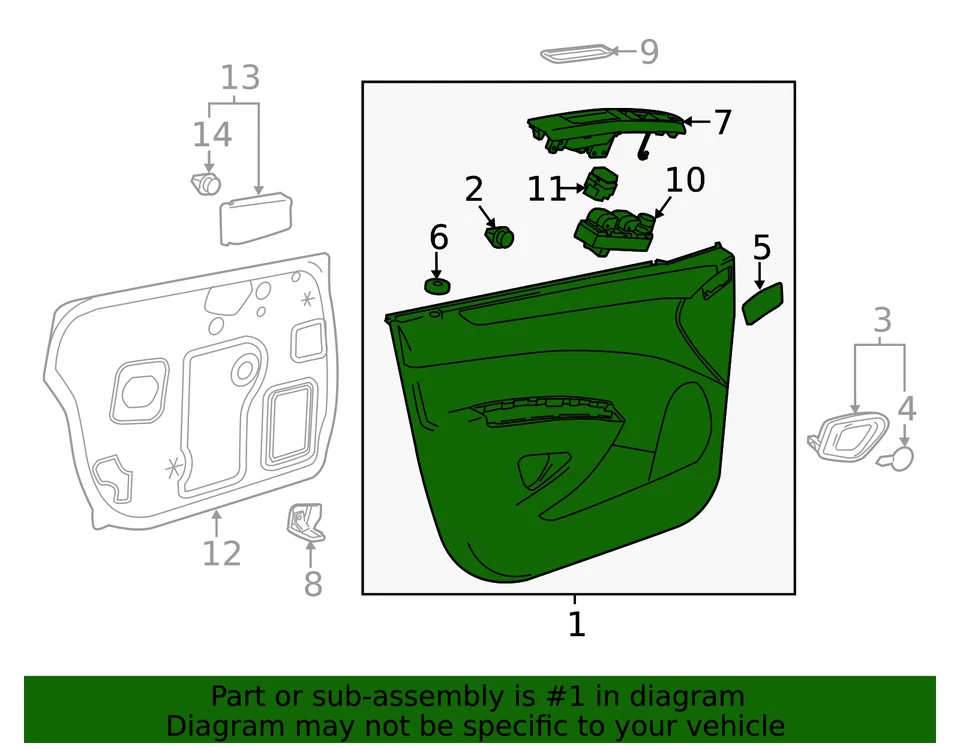 9
13
14
7
2
11
10
6
5
3
4
12
8
1

Part or sub-assembly is #1 in diagram
Diagram may not be specific to your vehicle