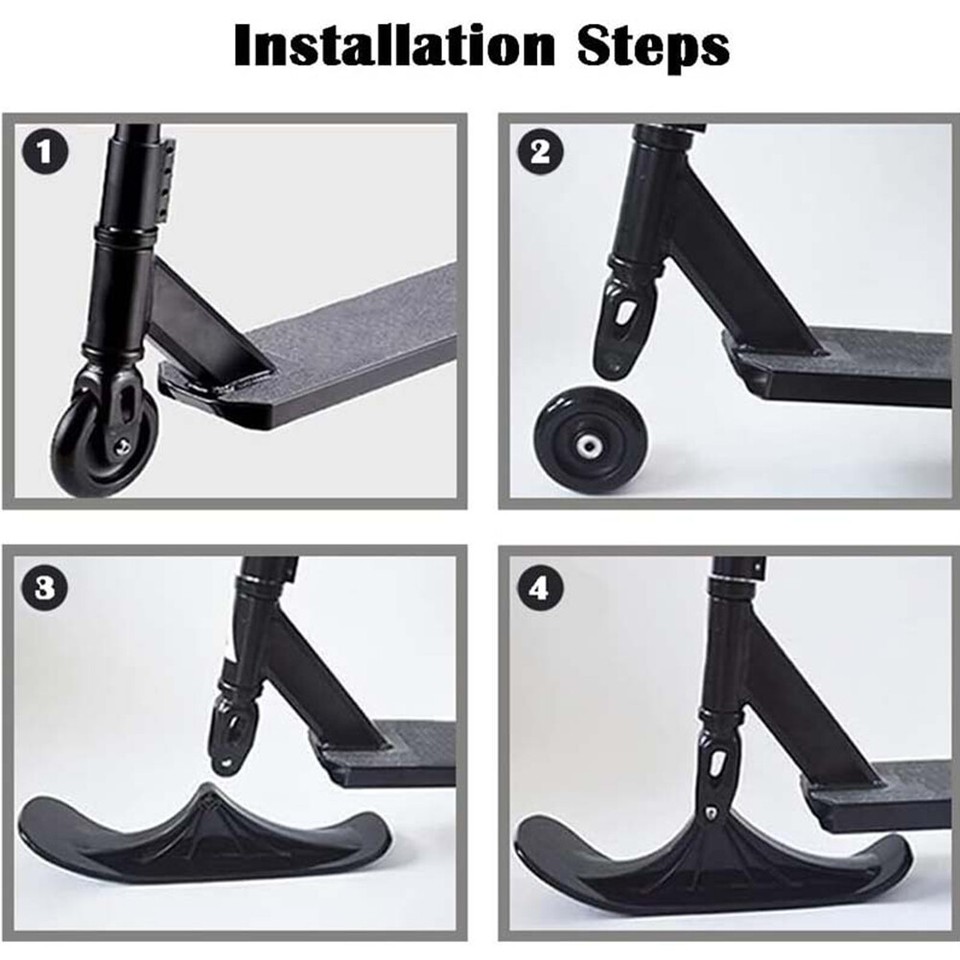 Installation Steps

1

2

3

4