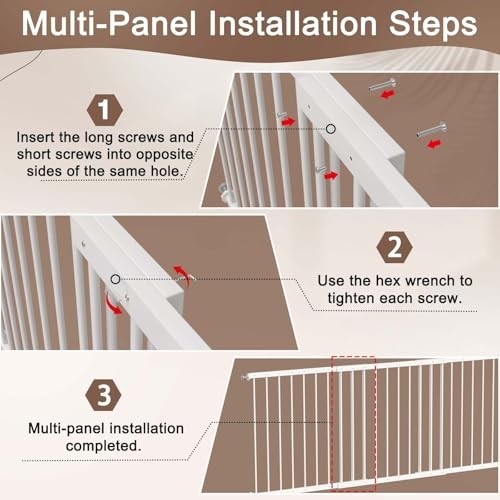 Multi-Panel Installation Steps

1

Insert the long screws and short screws into opposite sides of the same hole.

2

Use the hex wrench to tighten each screw.

3

Multi-panel installation completed.