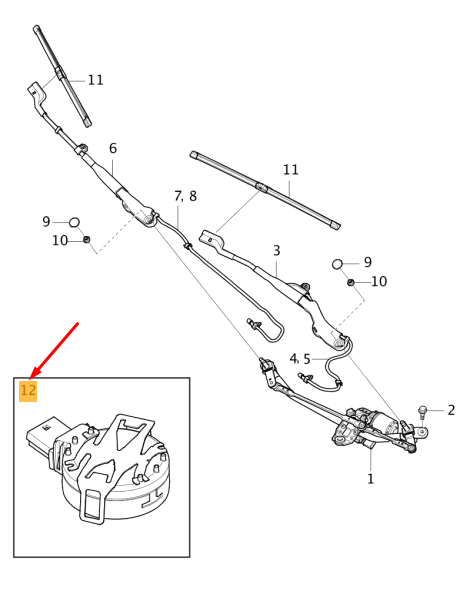 11
6
11
7, 8
9
10
3
9
10
4, 5
2
1
12