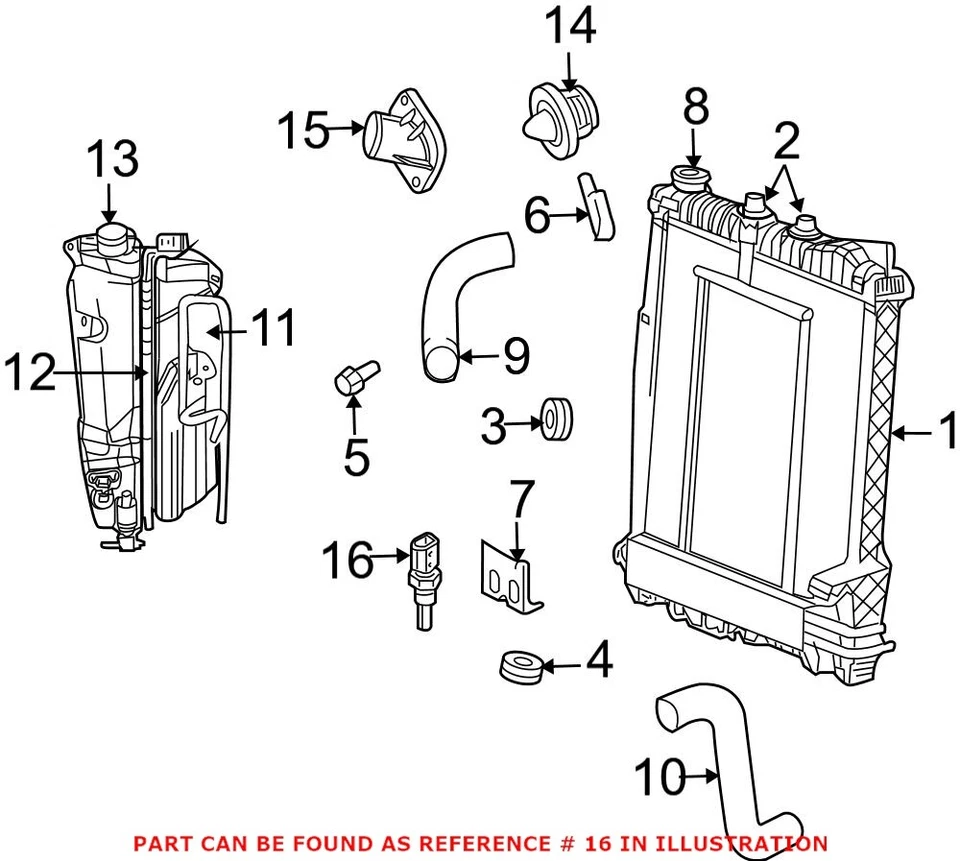 14
15
8
2
13
6
11
9
12
5
3
1
7
16
4
10
PART CAN BE FOUND AS REFERENCE # 16 IN ILLUSTRATION