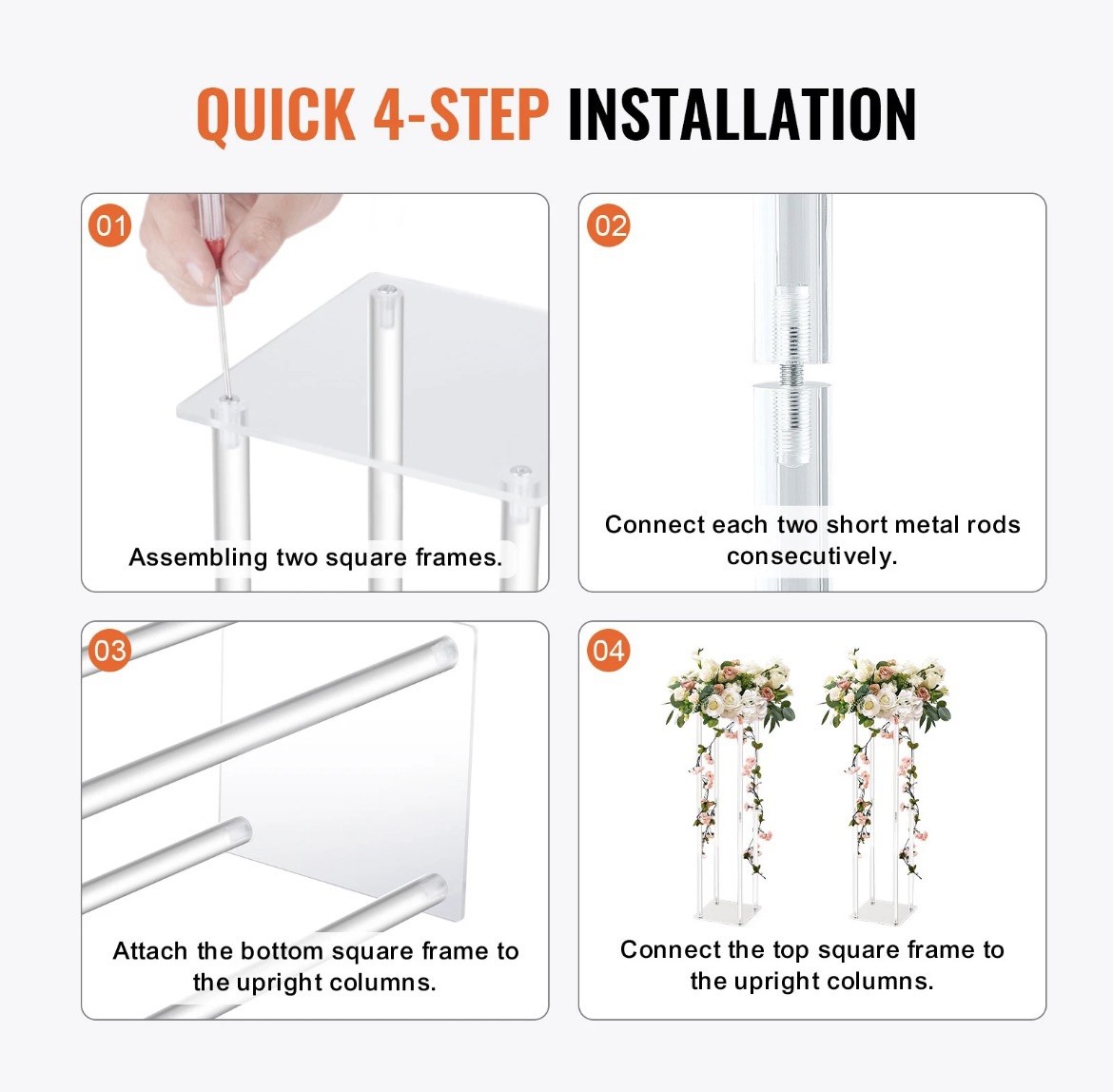 QUICK 4-STEP INSTALLATION

01

Assembling two square frames.

02

Connect each two short metal rods consecutively.

03

Attach the bottom square frame to the upright columns.

04

Connect the top square frame to the upright columns.