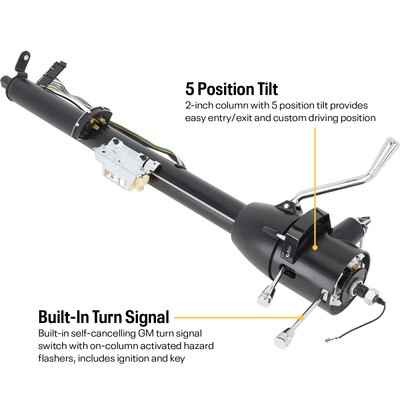 5 Position Tilt
2-inch column with 5 position tilt provides easy entry/exit and custom driving position

Built-In Turn Signal
Built-in self-cancelling GM turn signal switch with on-column activated hazard flashers, includes ignition and key