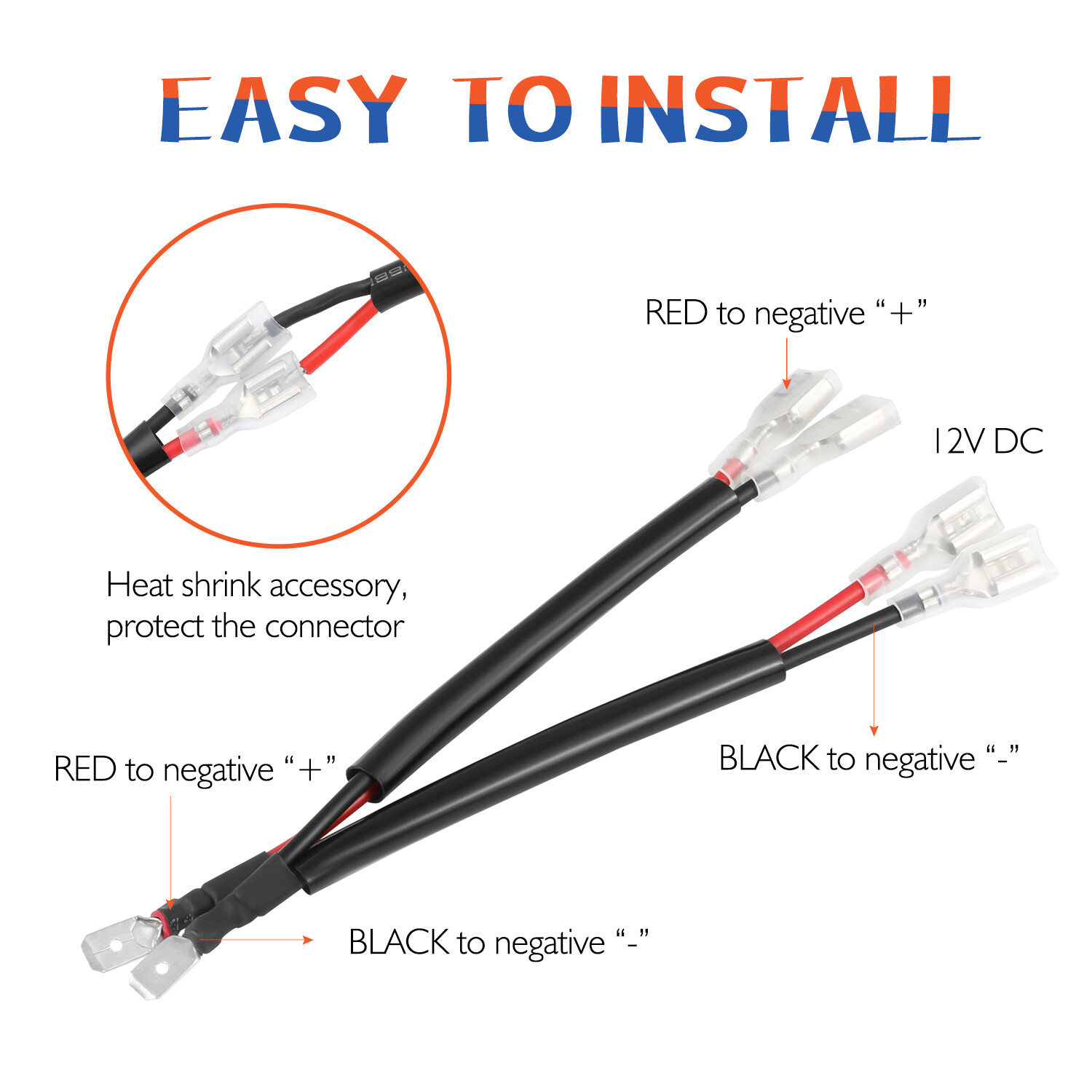 EASY TO INSTALL

RED to negative “+”

12V DC

Heat shrink accessory, protect the connector

BLACK to negative “-”

RED to negative “+”

BLACK to negative “-”