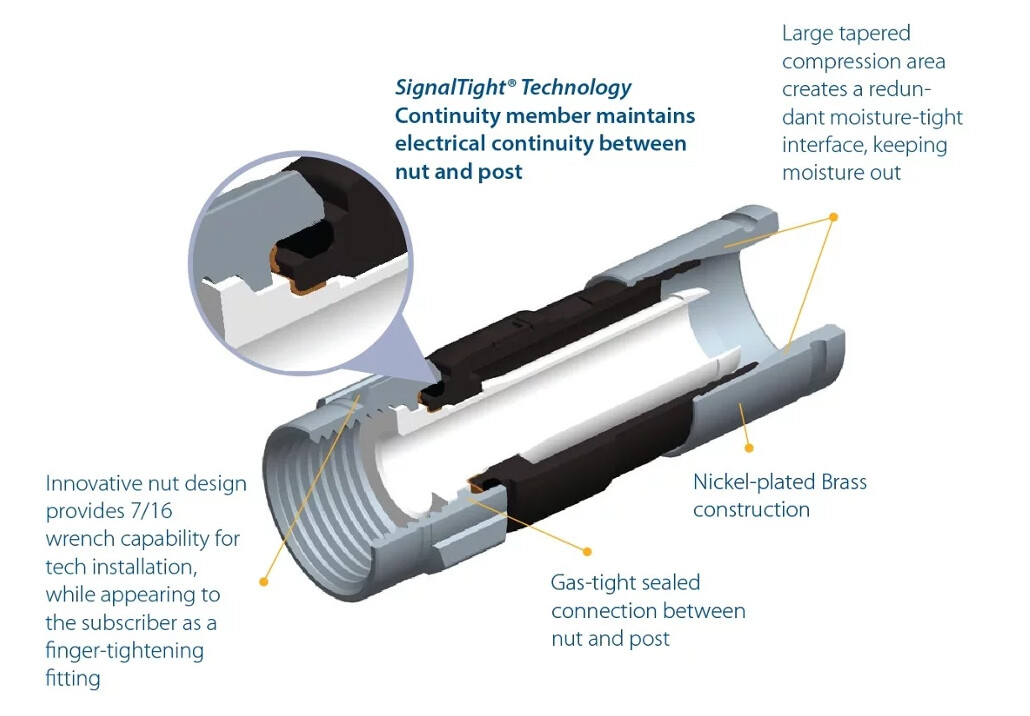 SignalTight® Technology
Continuity member maintains electrical continuity between nut and post

Large tapered compression area creates a redundant moisture-tight interface, keeping moisture out

Innovative nut design provides 7/16 wrench capability for tech installation, while appearing to the subscriber as a finger-tightening fitting

Nickel-plated Brass construction

Gas-tight sealed connection between nut and post