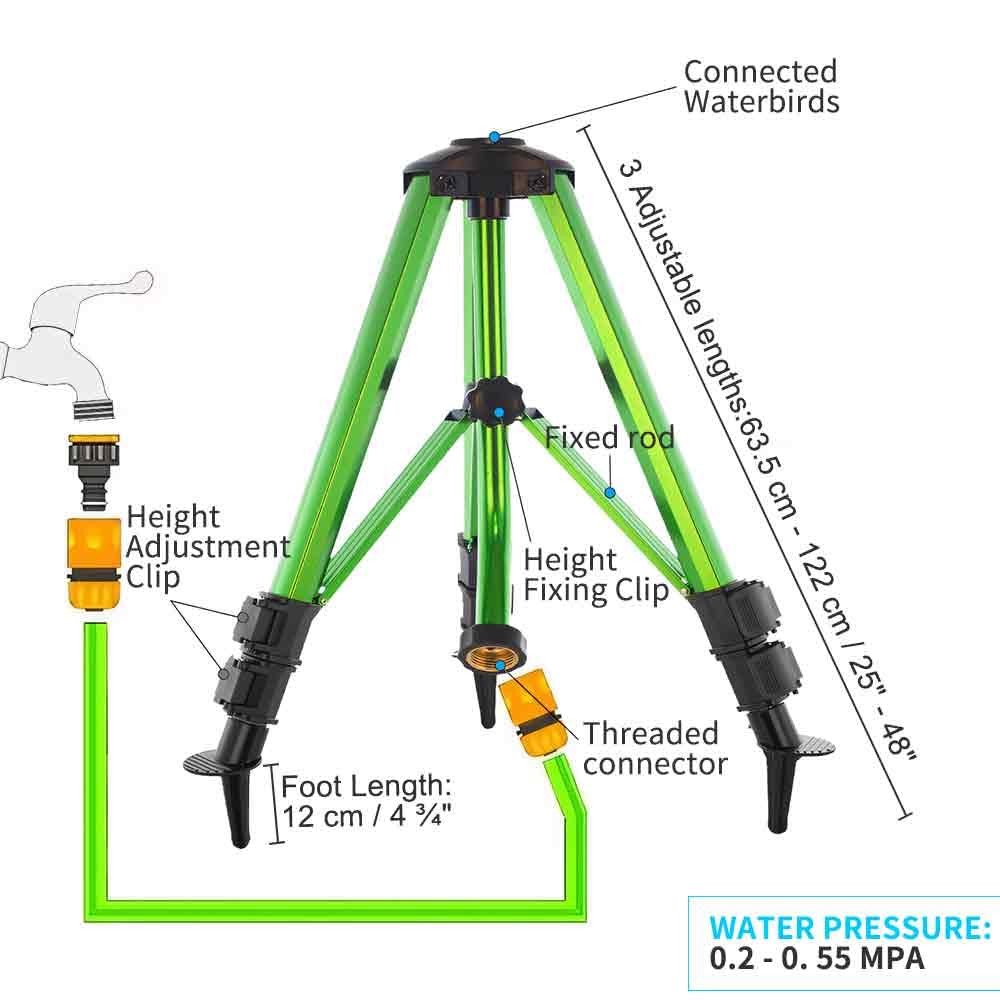 Connected Waterbirds

3 Adjustable lengths:63.5 cm - 122 cm / 25" - 48"

Fixed rod

Height Adjustment Clip

Height Fixing Clip

Threaded connector

Foot Length: 12 cm / 4 ¾"

WATER PRESSURE: 0.2 - 0. 55 MPA