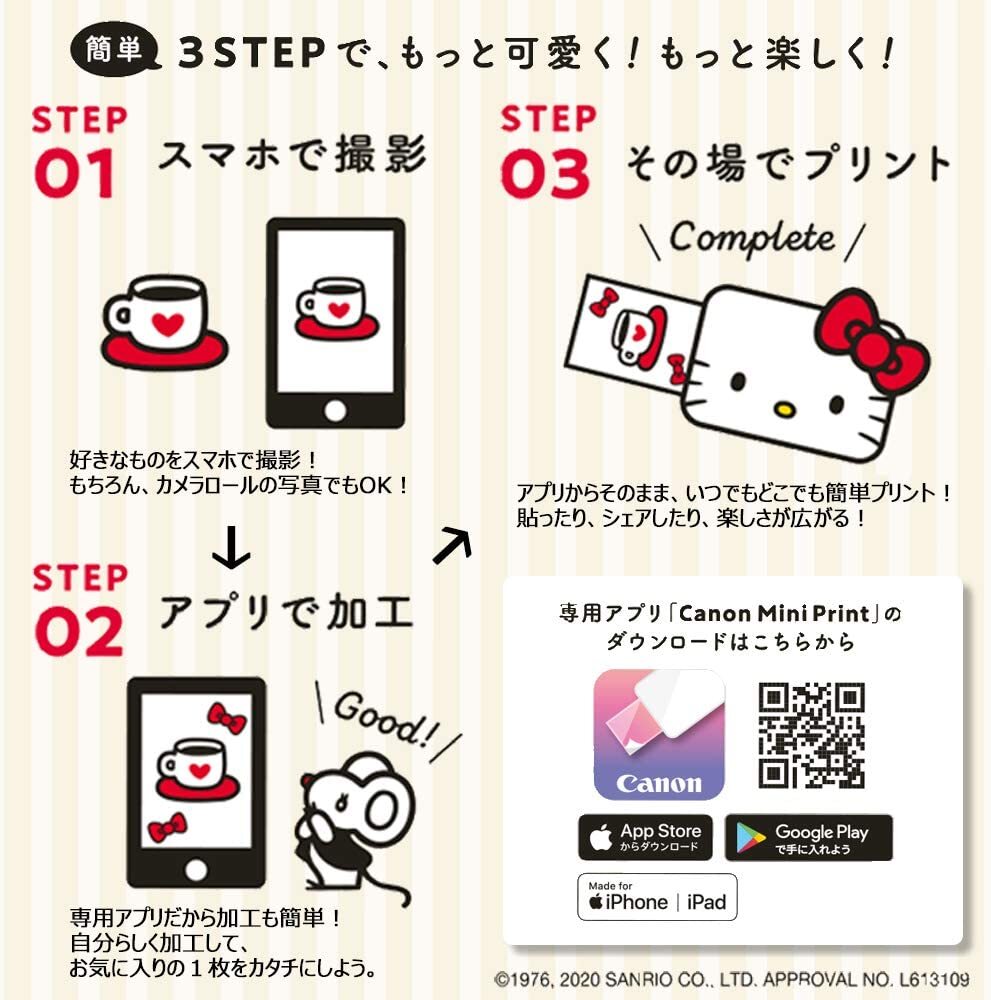 簡単 3STEPで、もっと可愛く！もっと楽しく！

STEP 01 スマホで撮影

好きなものをスマホで撮影！
もちろん、カメラロールの写真でもOK！

STEP 02 アプリで加工

Good!

専用アプリだから加工も簡単！
自分らしく加工して、
お気に入りの１枚をカタチにしよう。

STEP 03 その場でプリント

Complete

アプリからそのまま、いつでもどこでも簡単プリント！
貼ったり、シェアしたり、楽しさが広がる！

専用アプリ「Canon Mini Print」の
ダウンロードはこちらから

Canon

App Store からダウンロード

Google Play で手に入れよう

Made for iPhone | iPad

©1976, 2020 SANRIO CO., LTD. APPROVAL NO. L613109