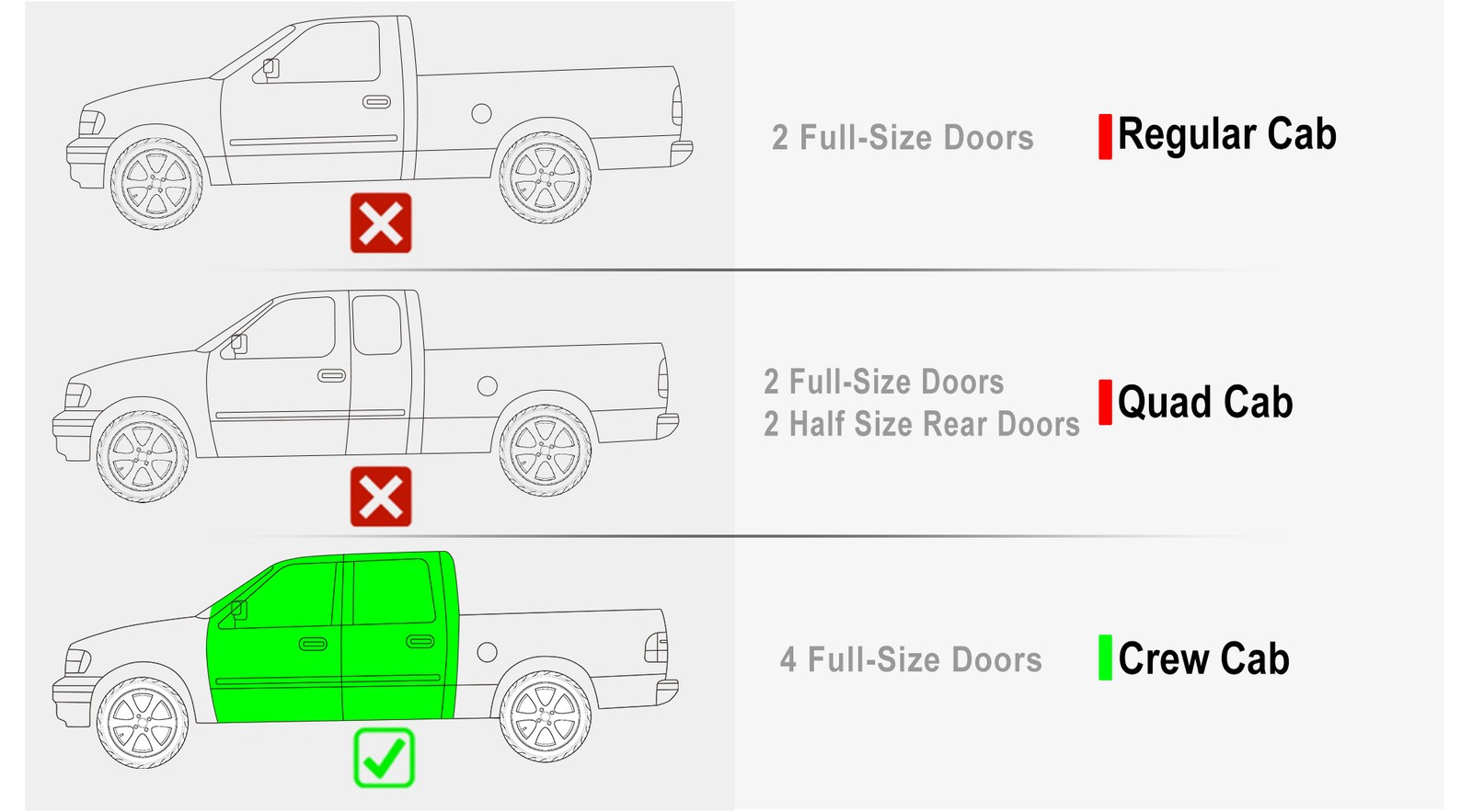 2 Full-Size Doors

Regular Cab

2 Full-Size Doors
2 Half Size Rear Doors

Quad Cab

4 Full-Size Doors

Crew Cab