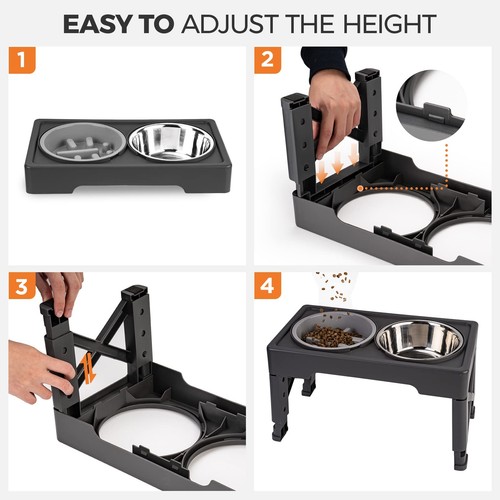 EASY TO ADJUST THE HEIGHT

1

2

3

4