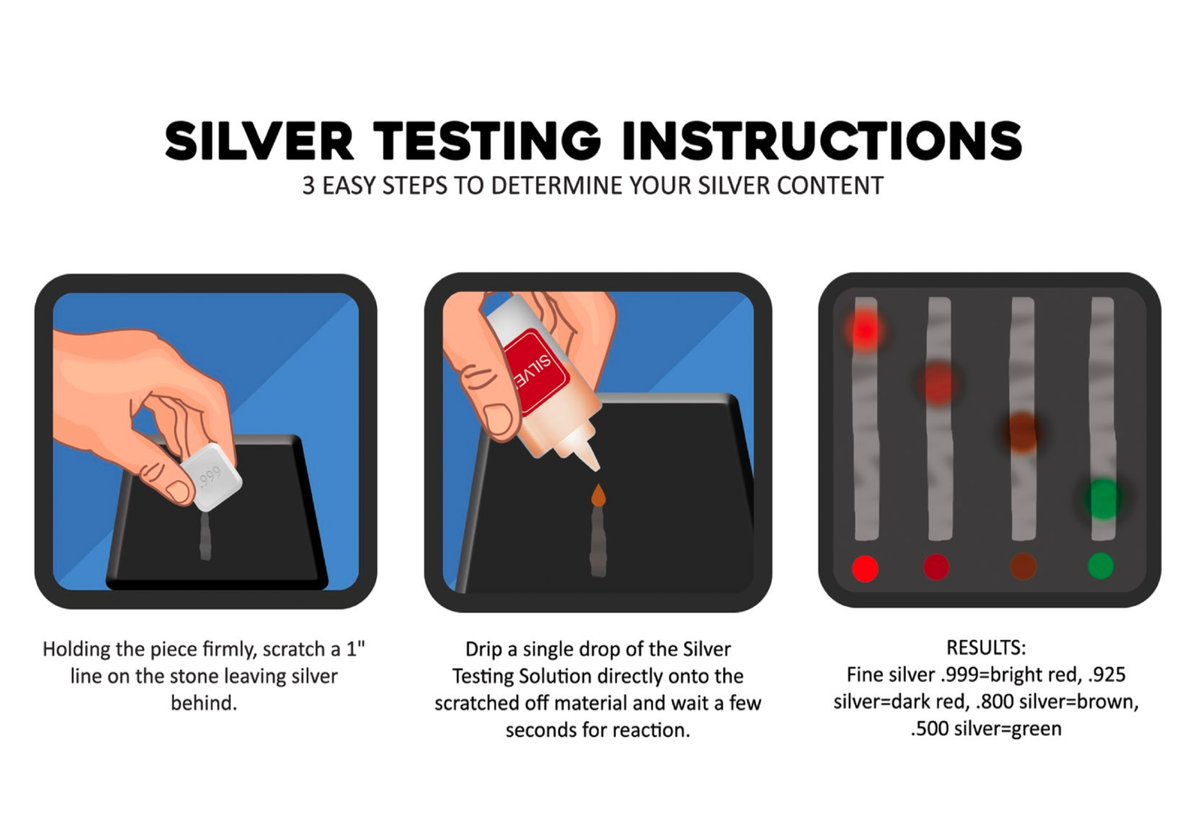 SILVER TESTING INSTRUCTIONS
3 EASY STEPS TO DETERMINE YOUR SILVER CONTENT

.999

SILVE

Holding the piece firmly, scratch a 1" line on the stone leaving silver behind.

Drip a single drop of the Silver Testing Solution directly onto the scratched off material and wait a few seconds for reaction.

RESULTS:
Fine silver .999=bright red, .925 silver=dark red, .800 silver=brown, .500 silver=green