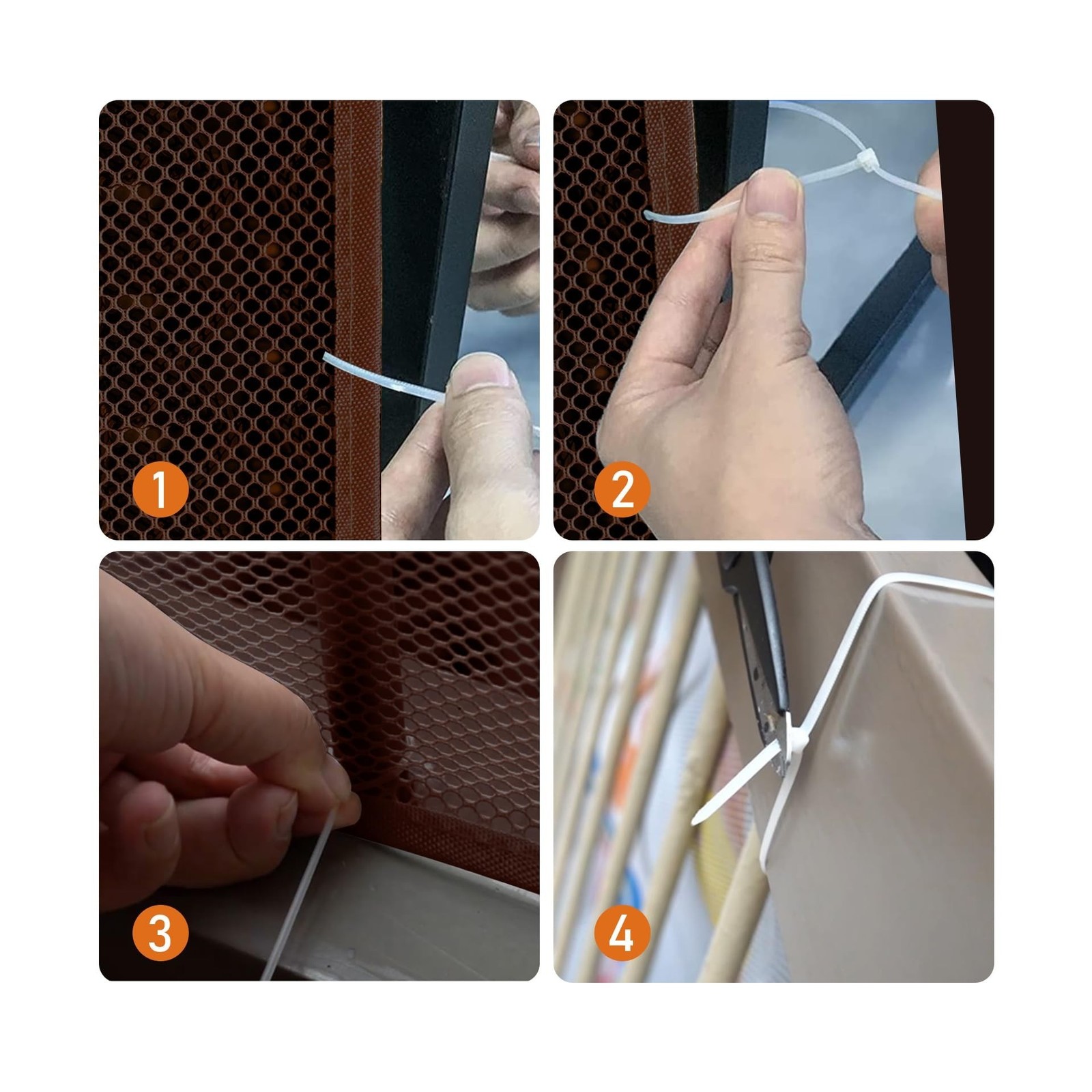 1
2
3
4