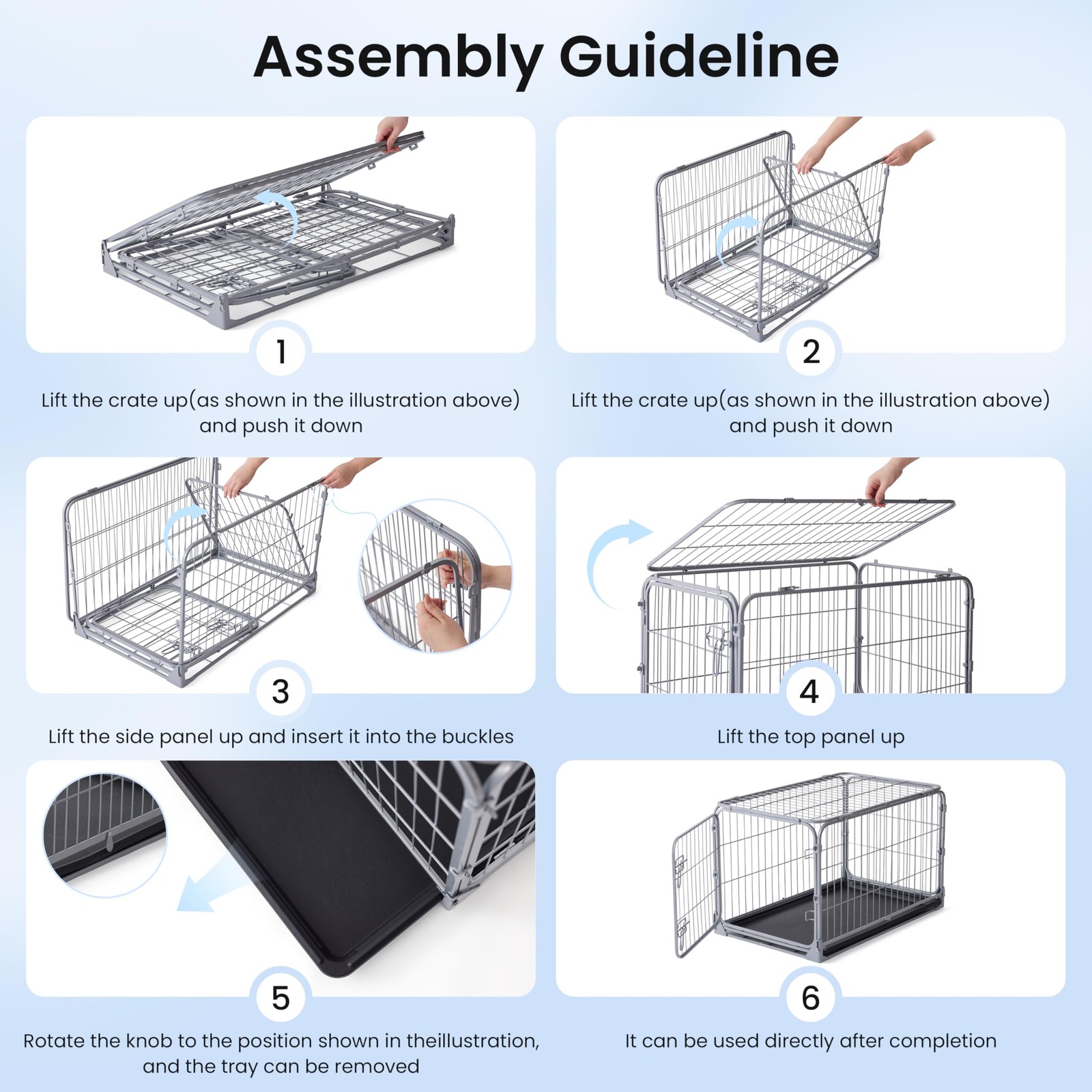 Assembly Guideline

1

Lift the crate up(as shown in the illustration above) and push it down

2

Lift the crate up(as shown in the illustration above) and push it down

3

Lift the side panel up and insert it into the buckles

4

Lift the top panel up

5

Rotate the knob to the position shown in theillustration, and the tray can be removed

6

It can be used directly after completion