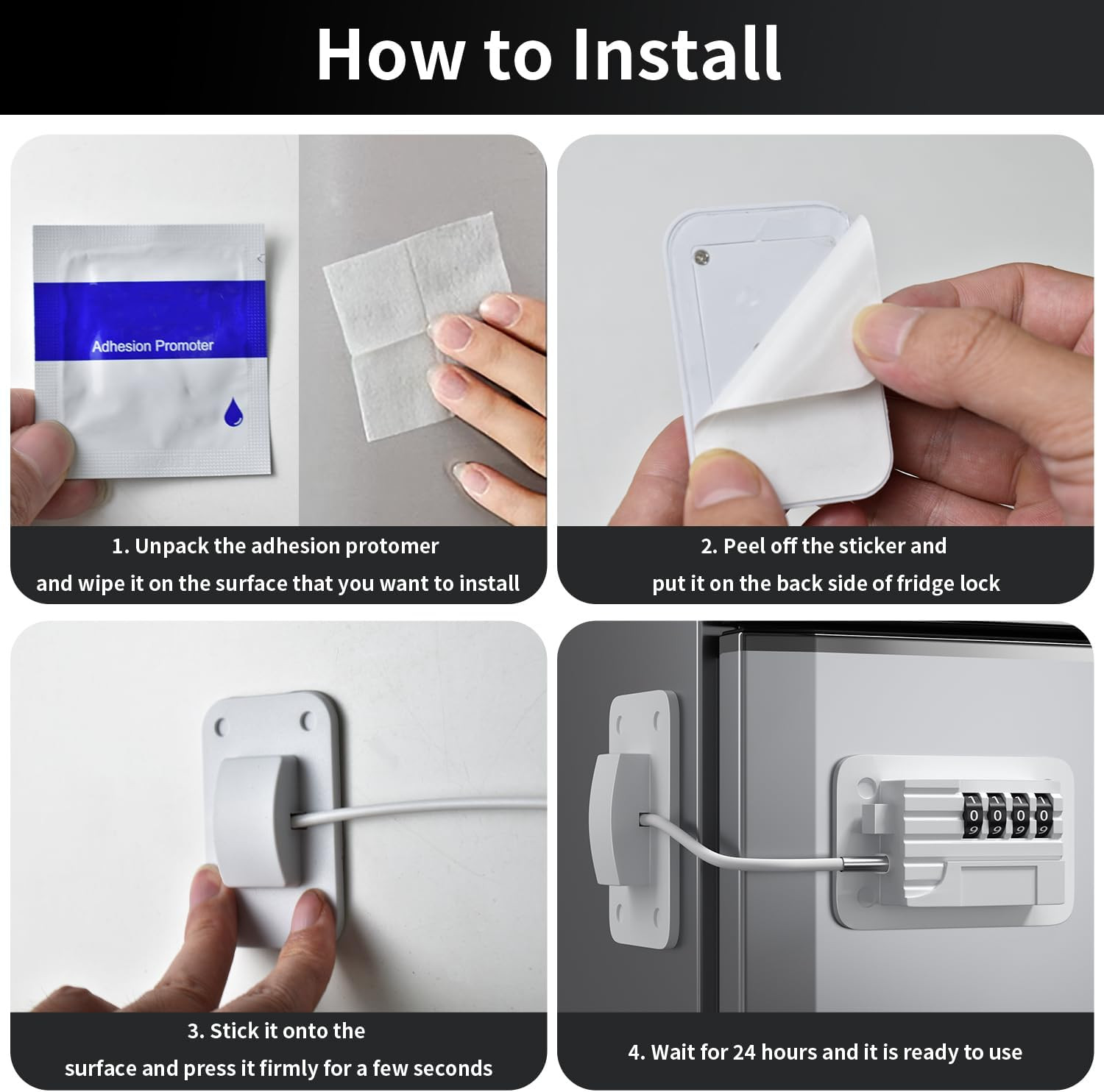 How to Install

Adhesion Promoter

1. Unpack the adhesion protomer and wipe it on the surface that you want to install

2. Peel off the sticker and put it on the back side of fridge lock

3. Stick it onto the surface and press it firmly for a few seconds

0 0 0 0

4. Wait for 24 hours and it is ready to use