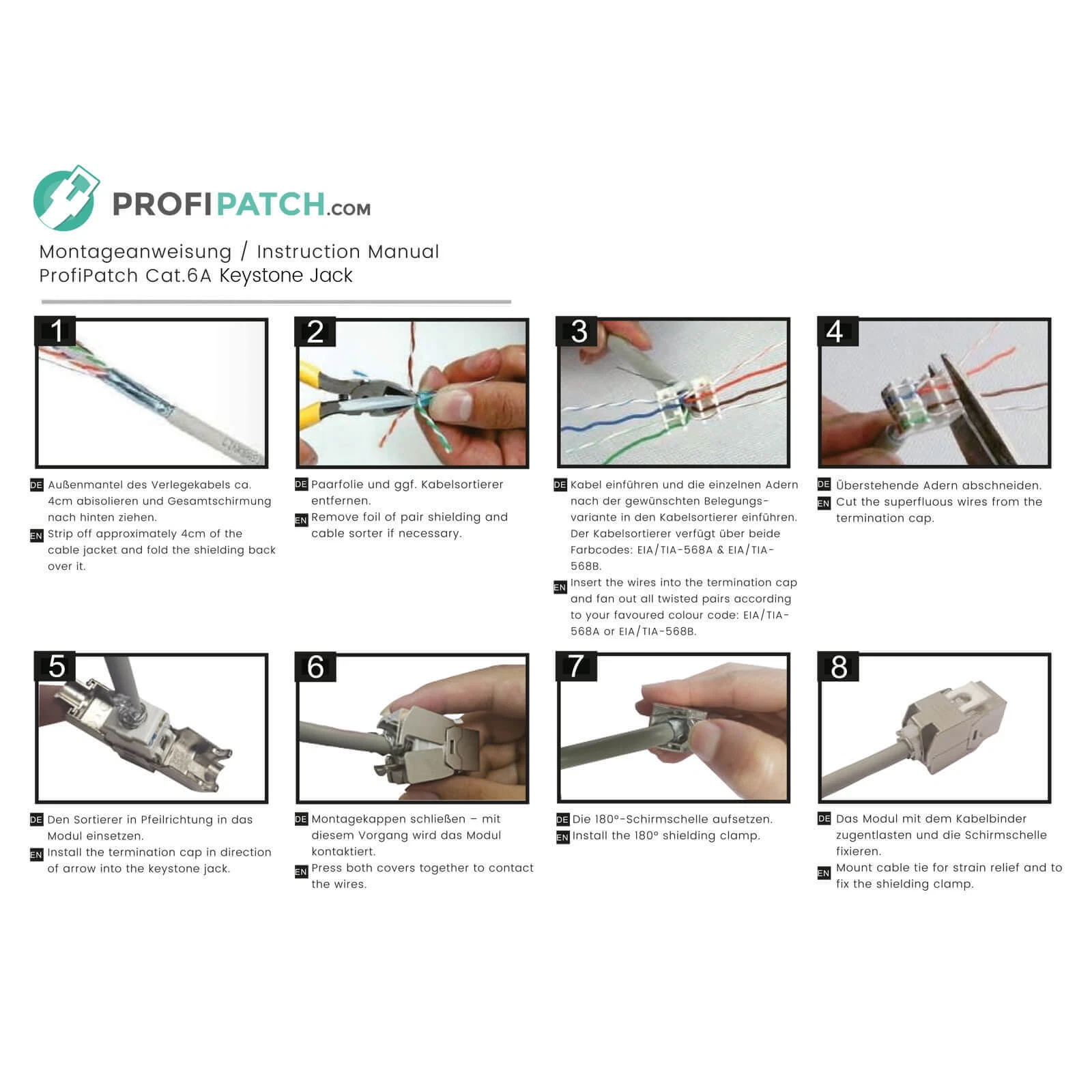 PROFIPATCH.COM

Montageanweisung / Instruction Manual
ProfiPatch Cat.6A Keystone Jack

1

DE Außenmantel des Verlegekabels ca. 4cm abisolieren und Gesamtschirmung nach hinten ziehen.
EN Strip off approximately 4cm of the cable jacket and fold the shielding back over it.

2

DE Paarfolie und ggf. Kabelsortierer entfernen.
EN Remove foil of pair shielding and cable sorter if necessary.

3

DE Kabel einführen und die einzelnen Adern nach der gewünschten Belegungsvariante in den Kabelsortierer einführen. Der Kabelsortierer verfügt über beide Farbcodes: EIA/TIA-568A & EIA/TIA-568B.
EN Insert the wires into the termination cap and fan out all twisted pairs according to your favoured colour code: EIA/TIA-568A or EIA/TIA-568B.

4

DE Überstehende Adern abschneiden.
EN Cut the superfluous wires from the termination cap.

5

DE Den Sortierer in Pfeilrichtung in das Modul einsetzen.
EN Install the termination cap in direction of arrow into the keystone jack.

6

DE Montagekappen schließen – mit diesem Vorgang wird das Modul kontaktiert.
EN Press both covers together to contact the wires.

7

DE Die 180°-Schirmschelle aufsetzen.
EN Install the 180° shielding clamp.

8

DE Das Modul mit dem Kabelbinder zugentlasten und die Schirmschelle fixieren.
EN Mount cable tie for strain relief and to fix the shielding clamp.