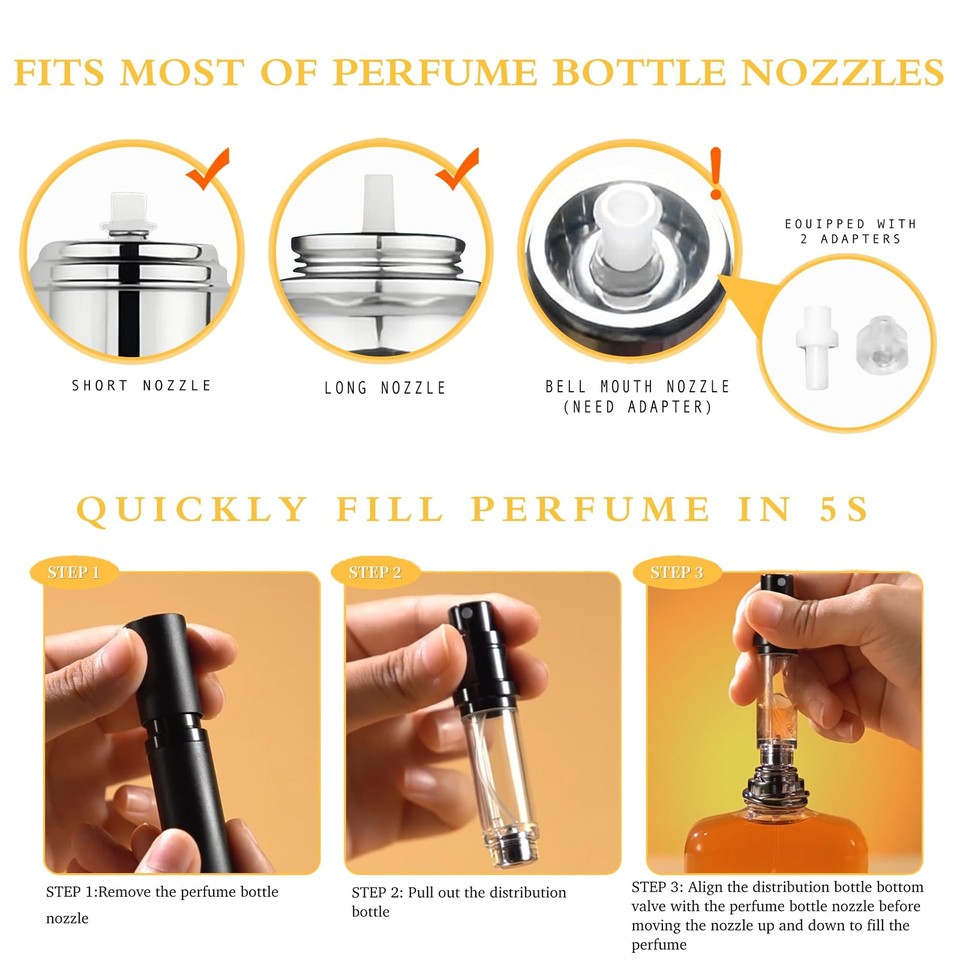 FITS MOST OF PERFUME BOTTLE NOZZLES

SHORT NOZZLE

LONG NOZZLE

BELL MOUTH NOZZLE (NEED ADAPTER)

EOUIPPED WITH 2 ADAPTERS

QUICKLY FILL PERFUME IN 5S

STEP 1

STEP 2

STEP 3

STEP 1:Remove the perfume bottle nozzle

STEP 2: Pull out the distribution bottle

STEP 3: Align the distribution bottle bottom valve with the perfume bottle nozzle before moving the nozzle up and down to fill the perfume