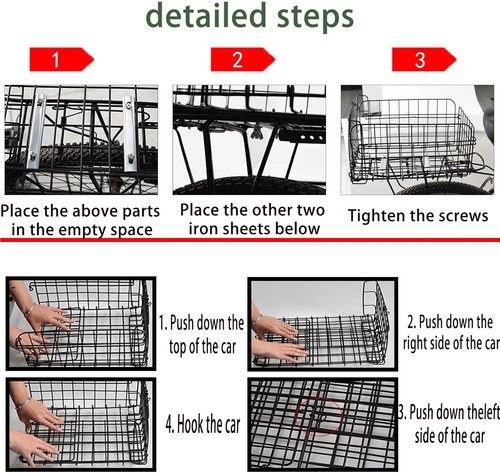 detailed steps

1

2

3

Place the above parts in the empty space

Place the other two iron sheets below

Tighten the screws

1. Push down the top of the car

2. Push down the right side of the car

4. Hook the car

3. Push down theleft side of the car