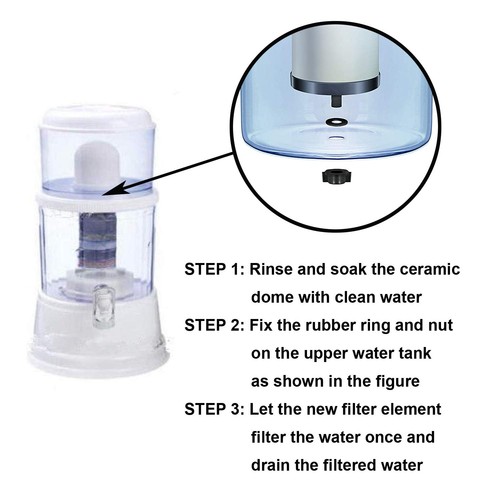 STEP 1: Rinse and soak the ceramic dome with clean water

STEP 2: Fix the rubber ring and nut on the upper water tank as shown in the figure

STEP 3: Let the new filter element filter the water once and drain the filtered water