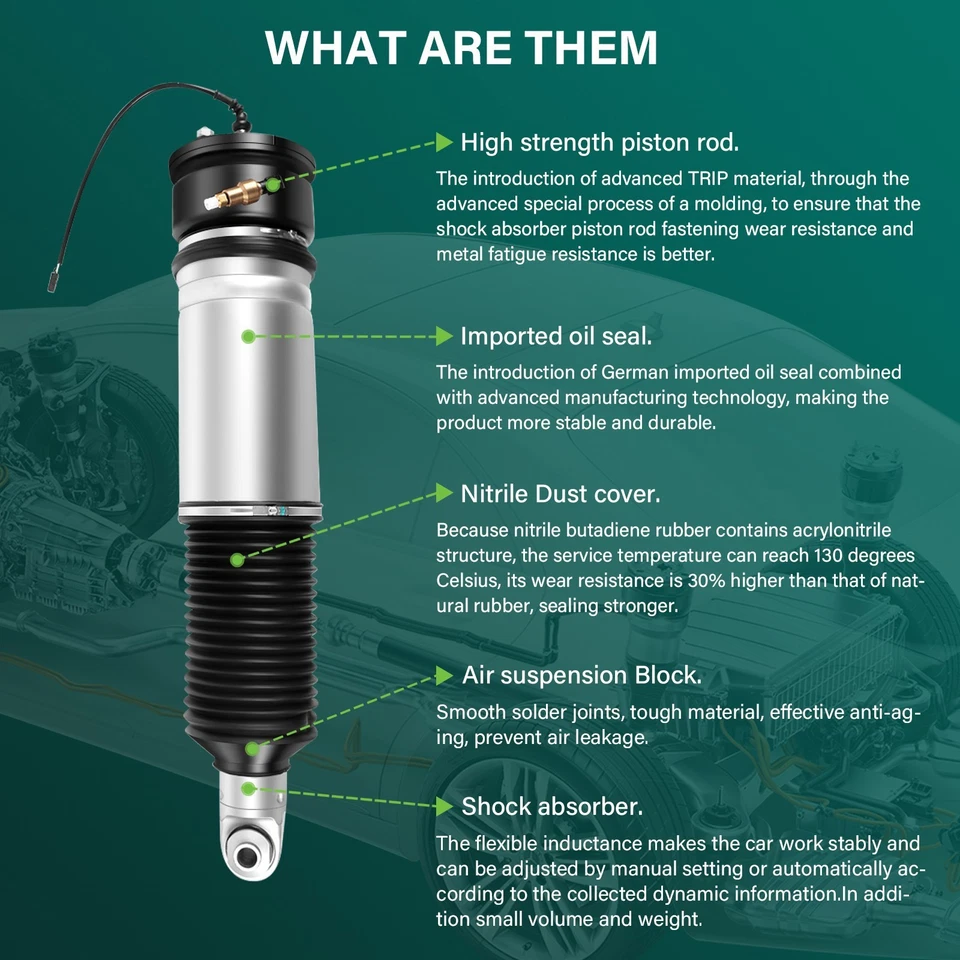 WHAT ARE THEM

High strength piston rod.

The introduction of advanced TRIP material, through the advanced special process of a molding, to ensure that the shock absorber piston rod fastening wear resistance and metal fatigue resistance is better.

Imported oil seal.

The introduction of German imported oil seal combined with advanced manufacturing technology, making the product more stable and durable.

Nitrile Dust cover.

Because nitrile butadiene rubber contains acrylonitrile structure, the service temperature can reach 130 degrees Celsius, its wear resistance is 30% higher than that of natural rubber, sealing stronger.

Air suspension Block.

Smooth solder joints, tough material, effective anti-aging, prevent air leakage.

Shock absorber.

The flexible inductance makes the car work stably and can be adjusted by manual setting or automatically according to the collected dynamic information.In addition small volume and weight.