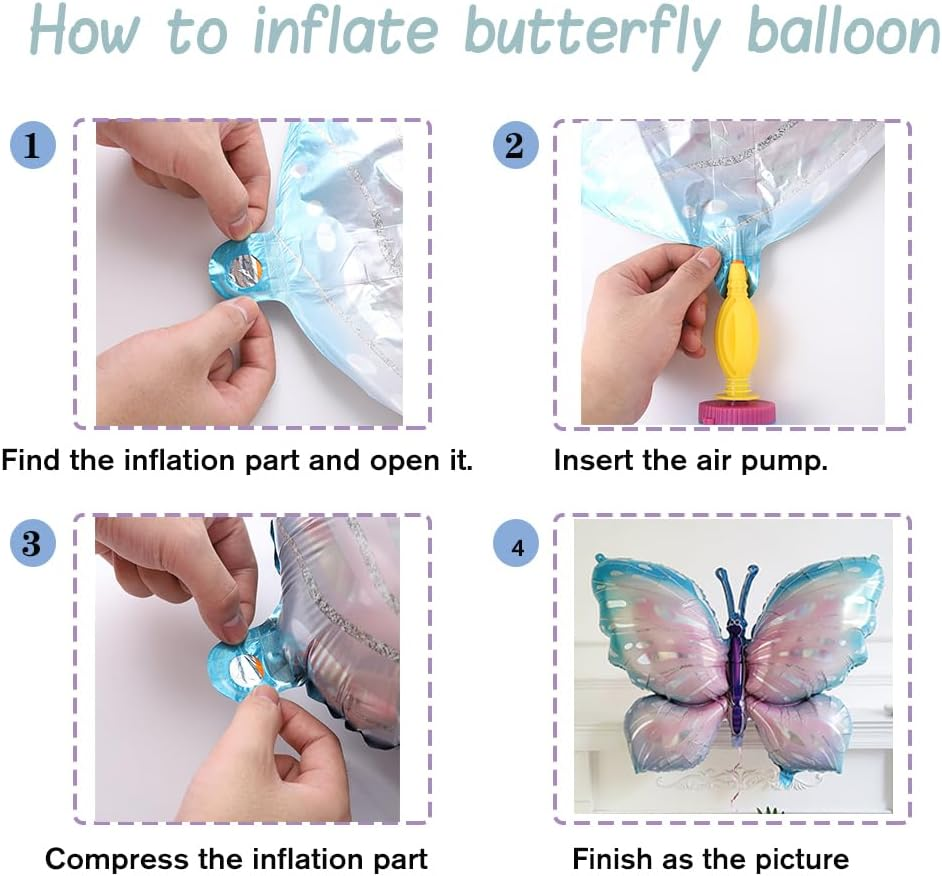 How to inflate butterfly balloon

1

Find the inflation part and open it.

2

Insert the air pump.

3

Compress the inflation part

4

Finish as the picture