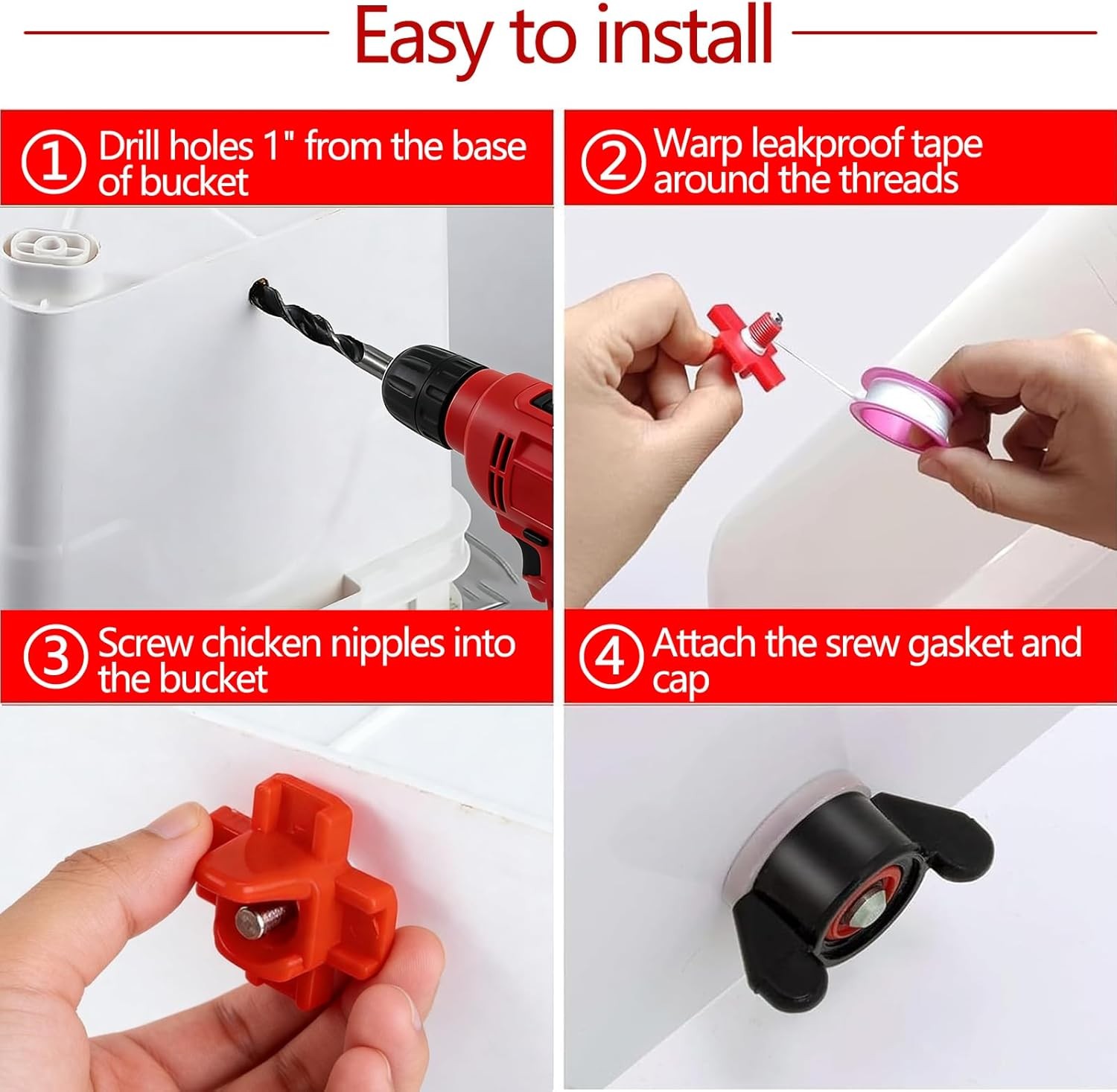 Easy to install

① Drill holes 1" from the base of bucket

② Warp leakproof tape around the threads

③ Screw chicken nipples into the bucket

④ Attach the srew gasket and cap