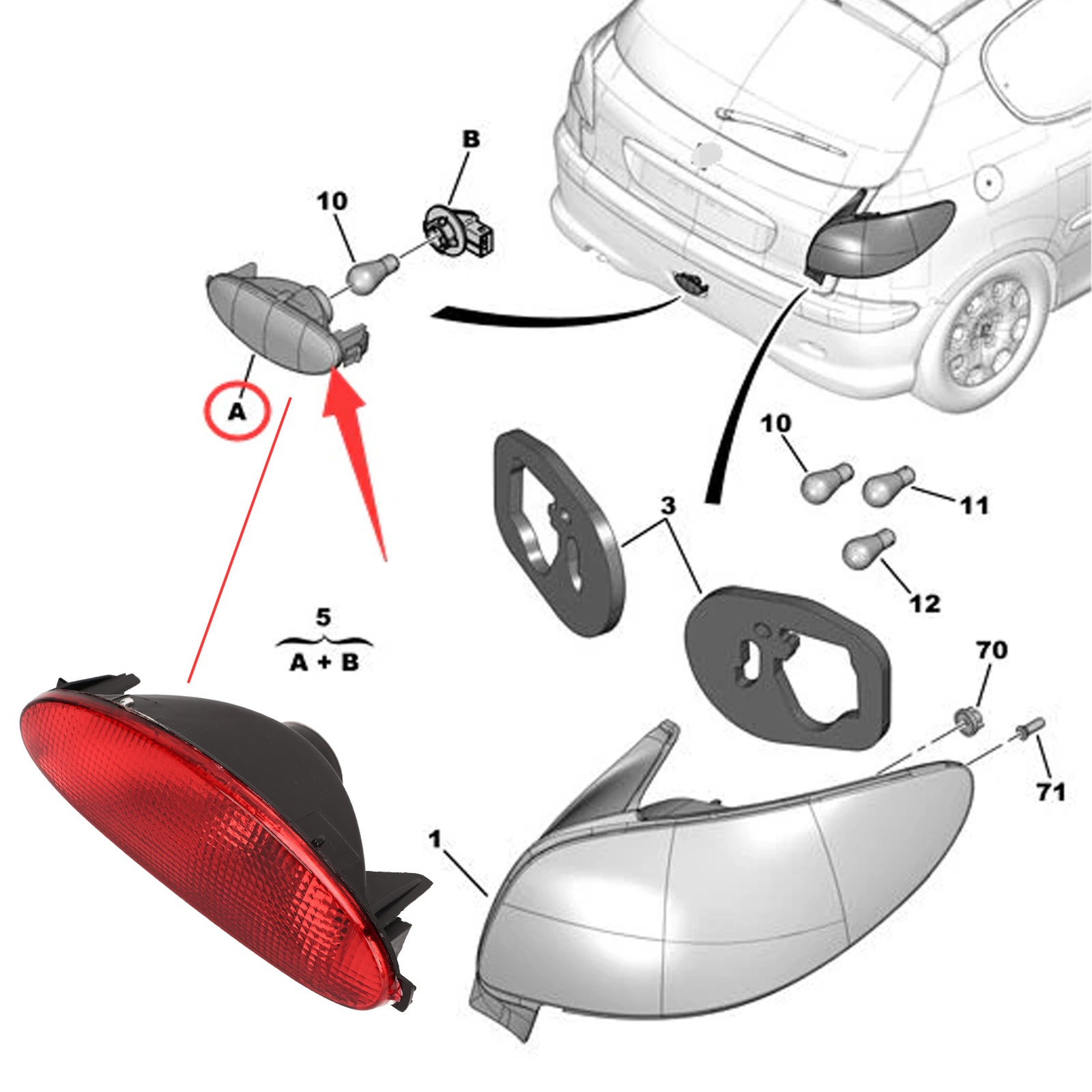 B
10
A
10
11
3
12
5
A + B
70
71
1