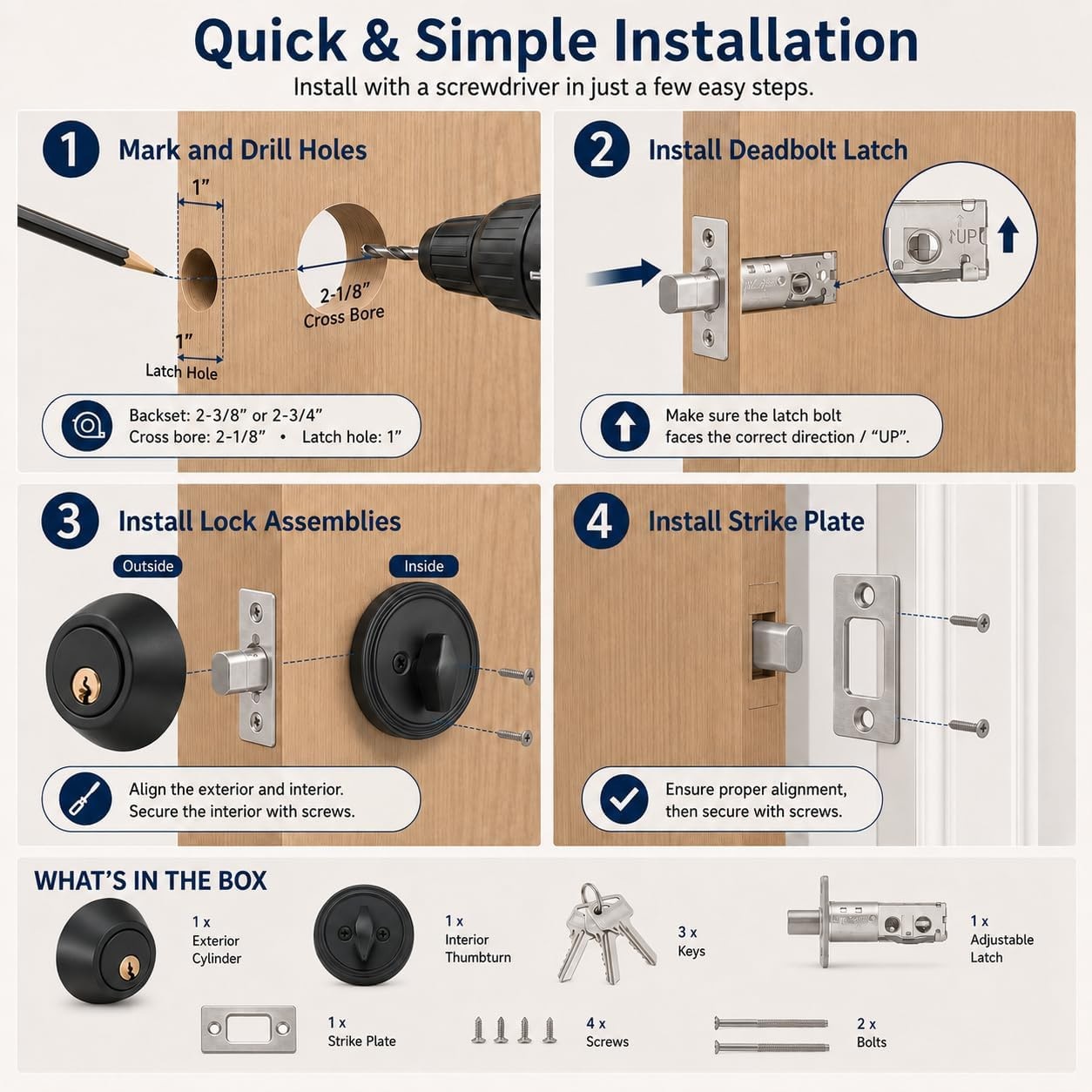 Quick & Simple Installation

Install with a screwdriver in just a few easy steps.

1 Mark and Drill Holes

1"

2-1/8"
Cross Bore

1"
Latch Hole

Backset: 2-3/8" or 2-3/4"
Cross bore: 2-1/8" • Latch hole: 1"

2 Install Deadbolt Latch

UP

Make sure the latch bolt faces the correct direction / "UP".

3 Install Lock Assemblies

Outside

Inside

Align the exterior and interior.
Secure the interior with screws.

4 Install Strike Plate

Ensure proper alignment, then secure with screws.

WHAT'S IN THE BOX

1 x
Exterior
Cylinder

1 x
Interior
Thumbturn

3 x
Keys

1 x
Adjustable
Latch

1 x
Strike Plate

4 x
Screws

2 x
Bolts