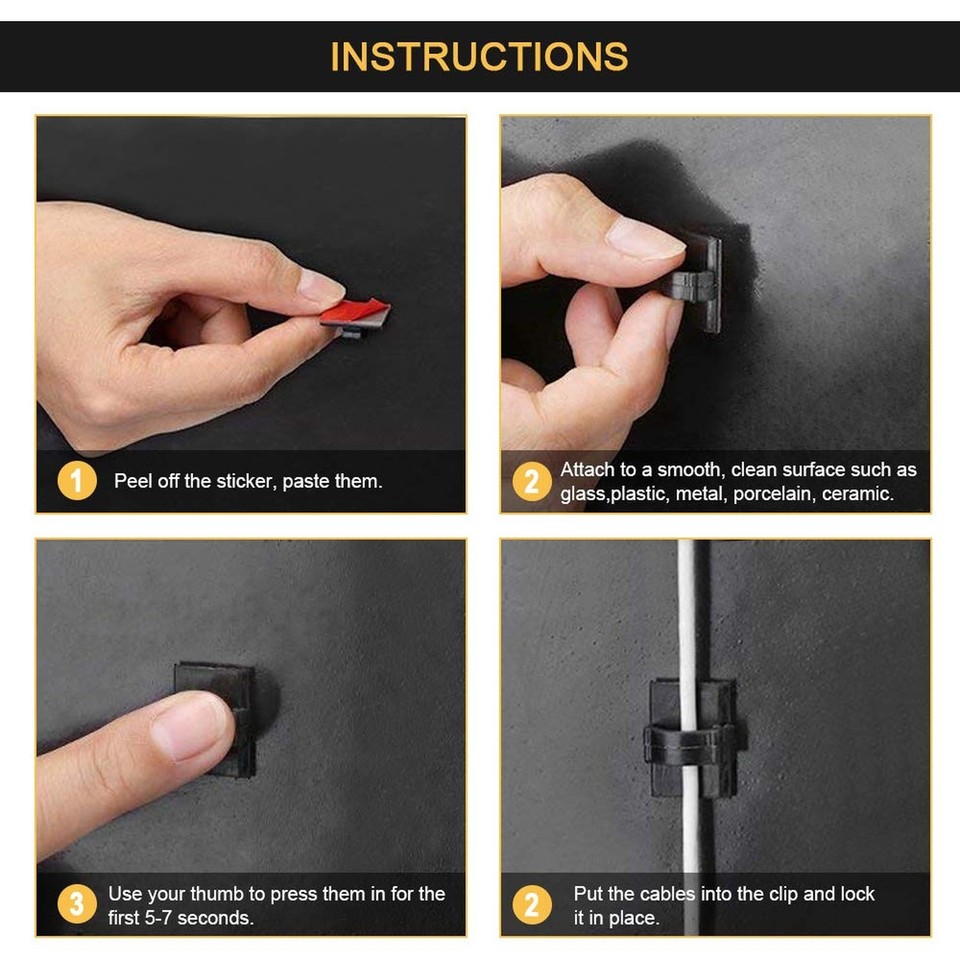 INSTRUCTIONS

1 Peel off the sticker, paste them.

2 Attach to a smooth, clean surface such as glass,plastic, metal, porcelain, ceramic.

3 Use your thumb to press them in for the first 5-7 seconds.

2 Put the cables into the clip and lock it in place.