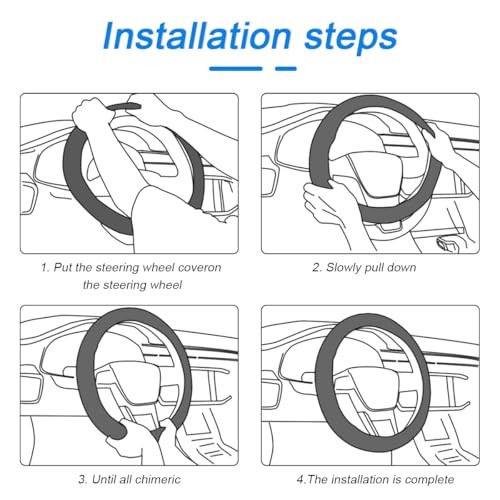 Installation steps

1. Put the steering wheel coveron the steering wheel

2. Slowly pull down

3. Until all chimeric

4.The installation is complete