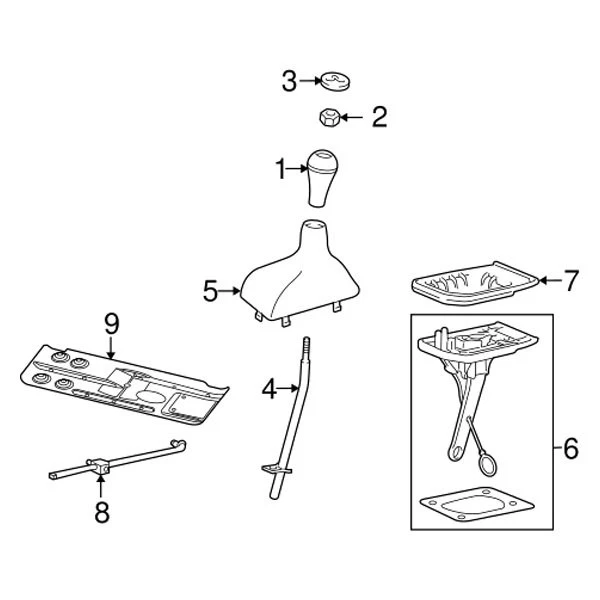 3
2
1
5
7
9
4
6
8