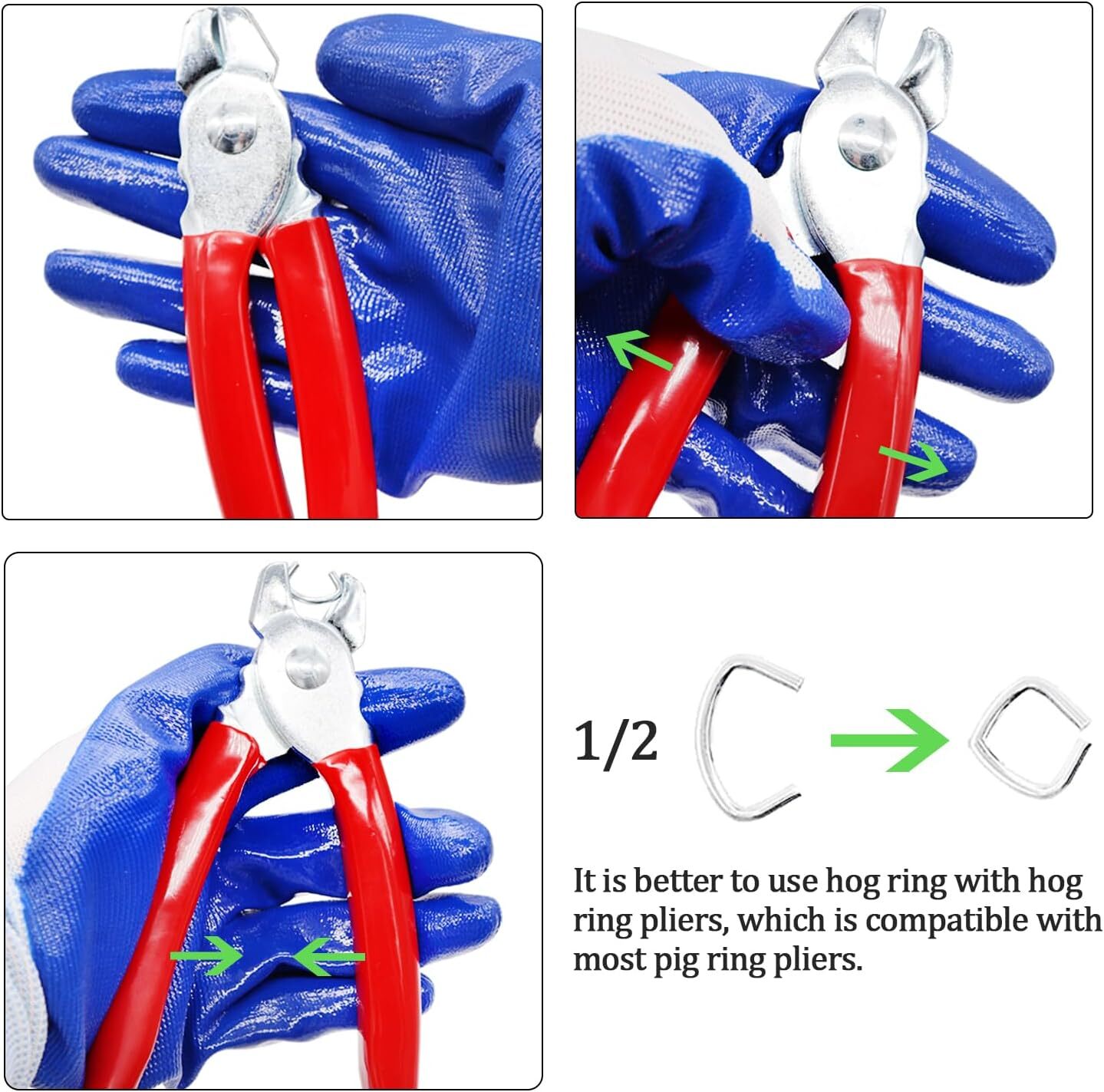 1/2

It is better to use hog ring with hog ring pliers, which is compatible with most pig ring pliers.