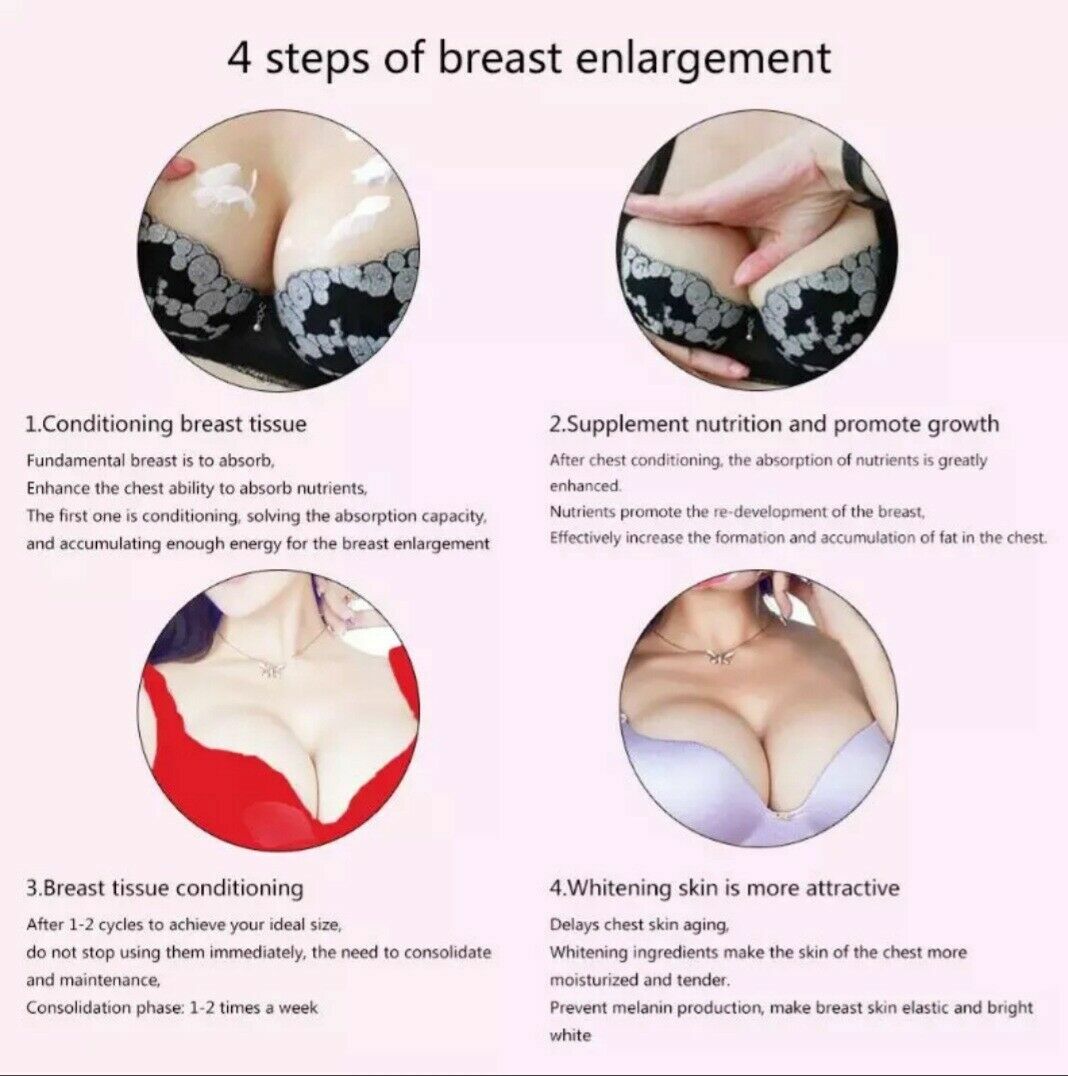 4 steps of breast enlargement

1.Conditioning breast tissue

Fundamental breast is to absorb,
Enhance the chest ability to absorb nutrients,
The first one is conditioning, solving the absorption capacity, and accumulating enough energy for the breast enlargement

2.Supplement nutrition and promote growth

After chest conditioning, the absorption of nutrients is greatly enhanced.
Nutrients promote the re-development of the breast,
Effectively increase the formation and accumulation of fat in the chest.

3.Breast tissue conditioning

After 1-2 cycles to achieve your ideal size,
do not stop using them immediately, the need to consolidate and maintenance,
Consolidation phase: 1-2 times a week

4.Whitening skin is more attractive

Delays chest skin aging,
Whitening ingredients make the skin of the chest more moisturized and tender.
Prevent melanin production, make breast skin elastic and bright white