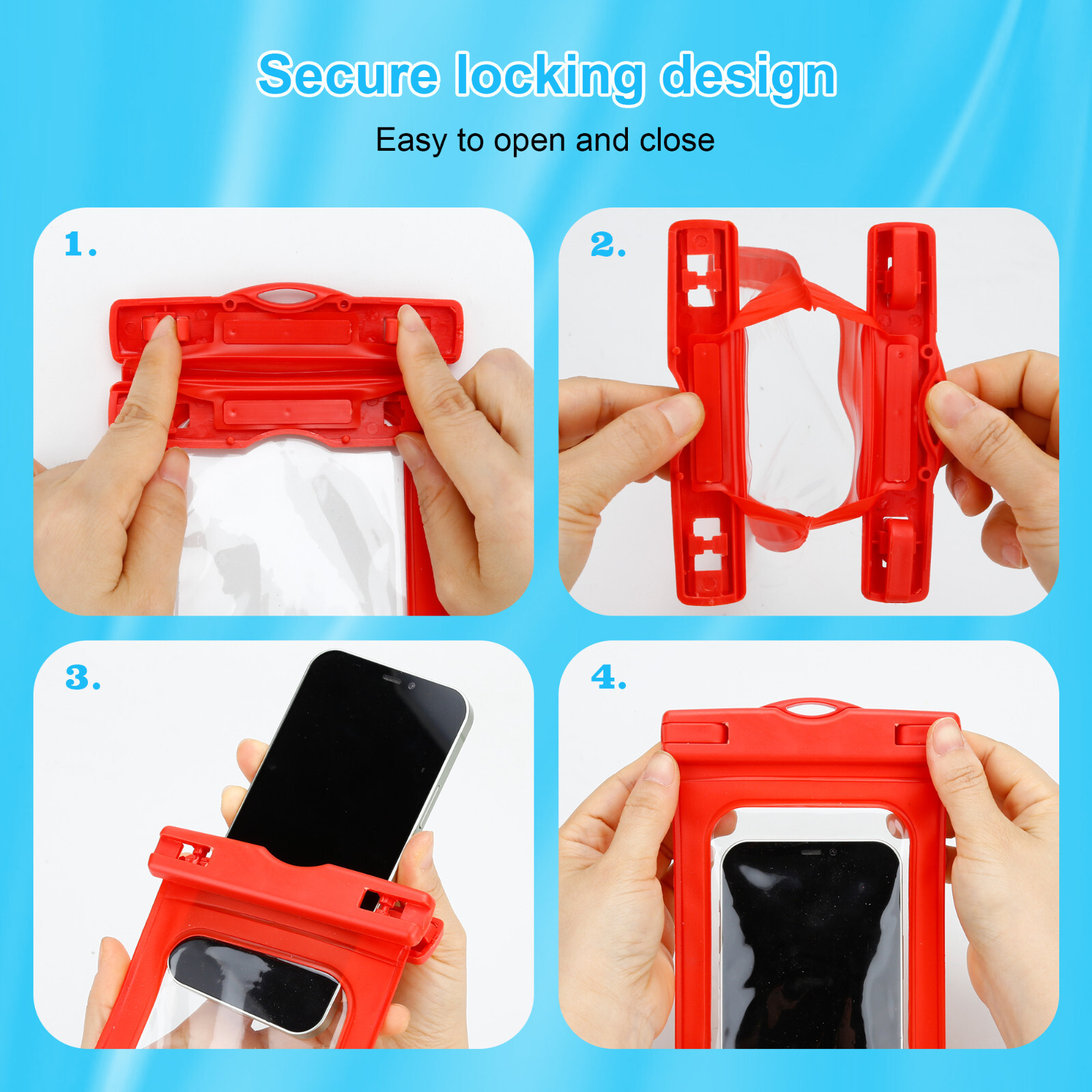 Secure locking design

Easy to open and close

1.

2.

3.

4.