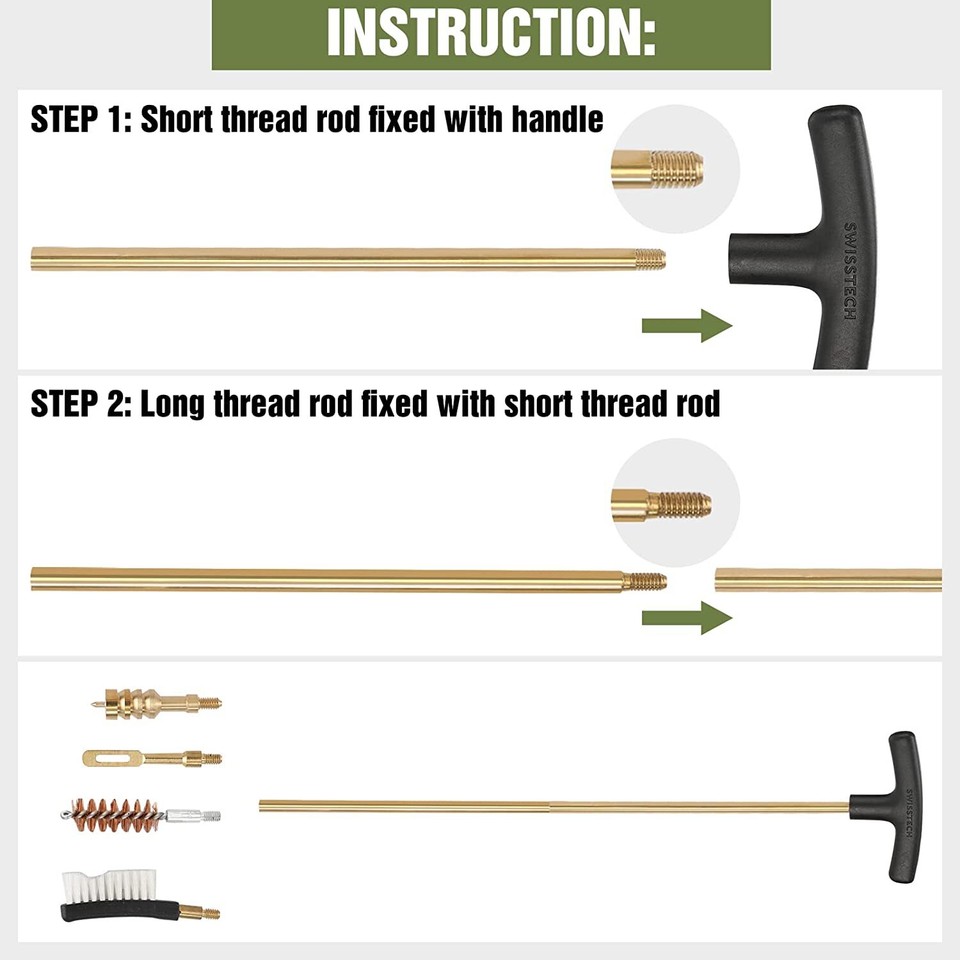 INSTRUCTION:

STEP 1: Short thread rod fixed with handle

SWISSTECH

STEP 2: Long thread rod fixed with short thread rod

SWISSTECH