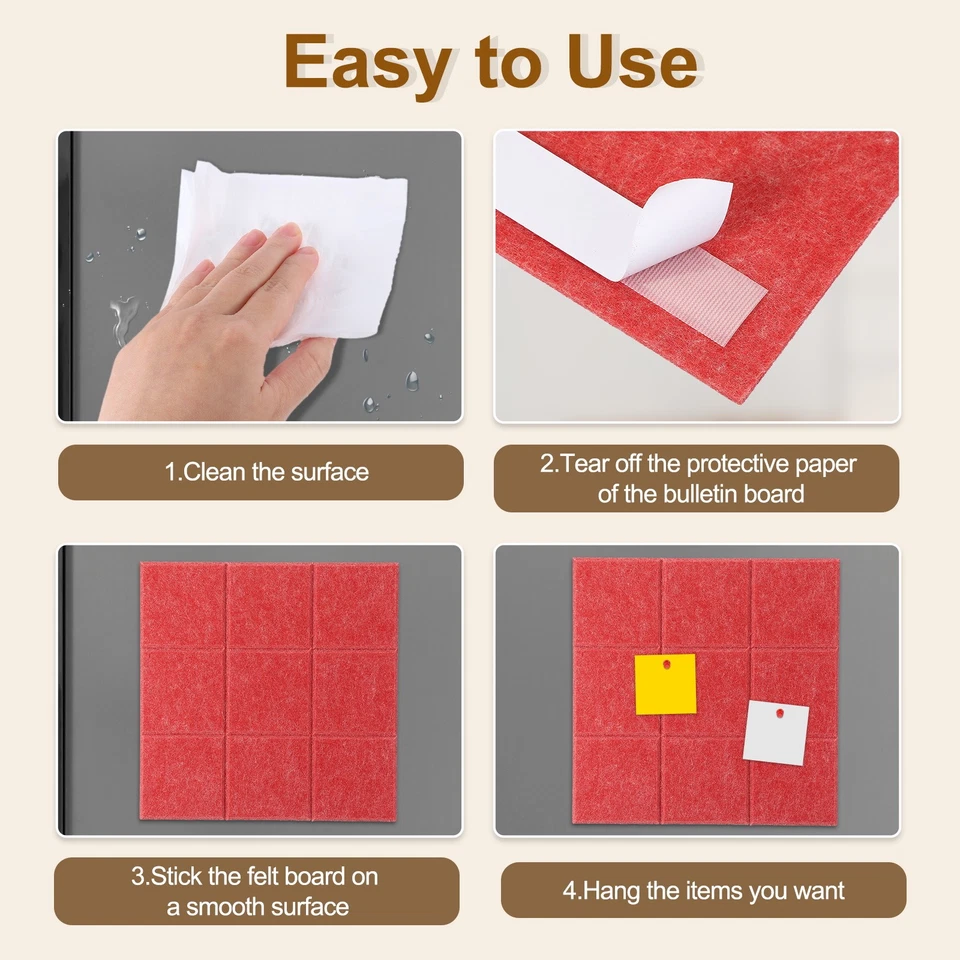 Easy to Use

1.Clean the surface

2.Tear off the protective paper of the bulletin board

3.Stick the felt board on a smooth surface

4.Hang the items you want