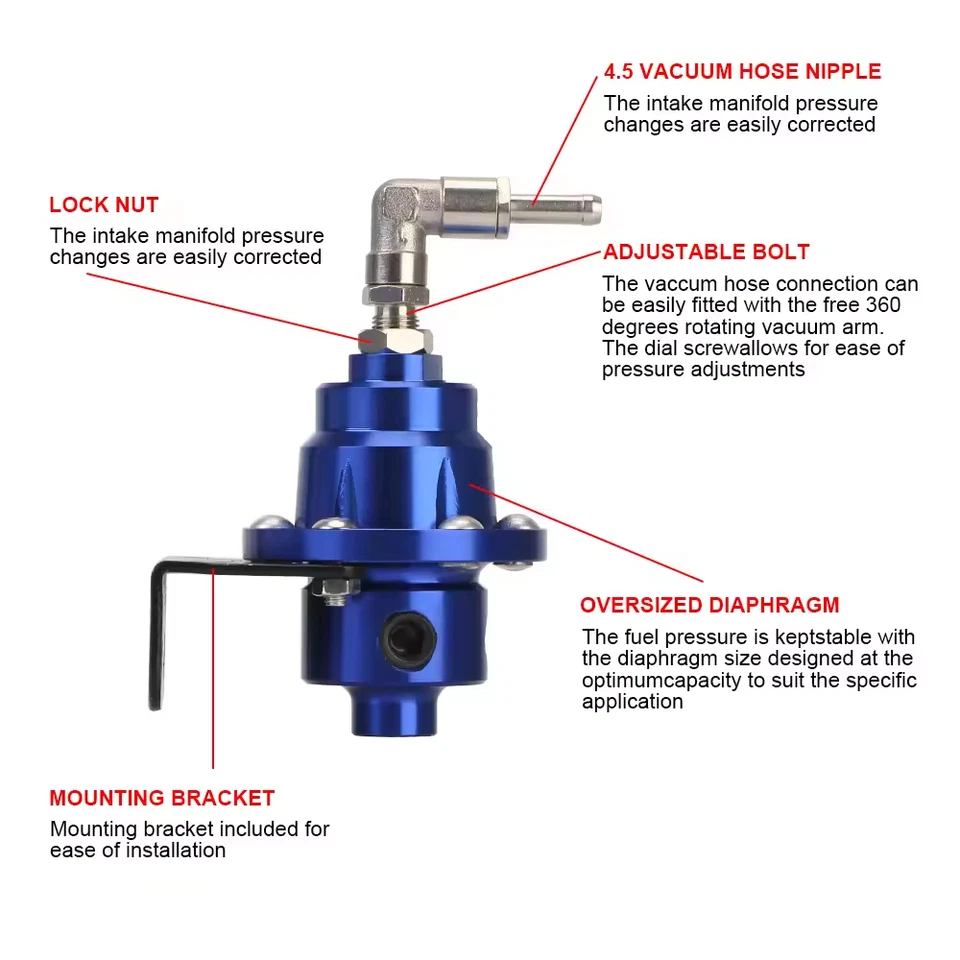 4.5 VACUUM HOSE NIPPLE
The intake manifold pressure changes are easily corrected

LOCK NUT
The intake manifold pressure changes are easily corrected

ADJUSTABLE BOLT
The vaccum hose connection can be easily fitted with the free 360 degrees rotating vacuum arm. The dial screwallows for ease of pressure adjustments

OVERSIZED DIAPHRAGM
The fuel pressure is keptstable with the diaphragm size designed at the optimumcapacity to suit the specific application

MOUNTING BRACKET
Mounting bracket included for ease of installation