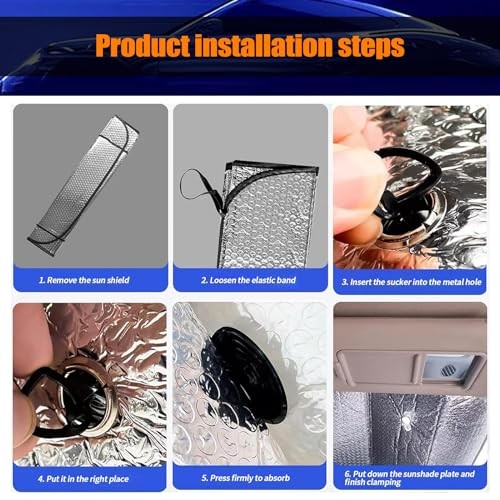 Product installation steps

1. Remove the sun shield

2. Loosen the elastic band

3. Insert the sucker into the metal hole

4. Put it in the right place

5. Press firmly to absorb

6. Put down the sunshade plate and finish clamping