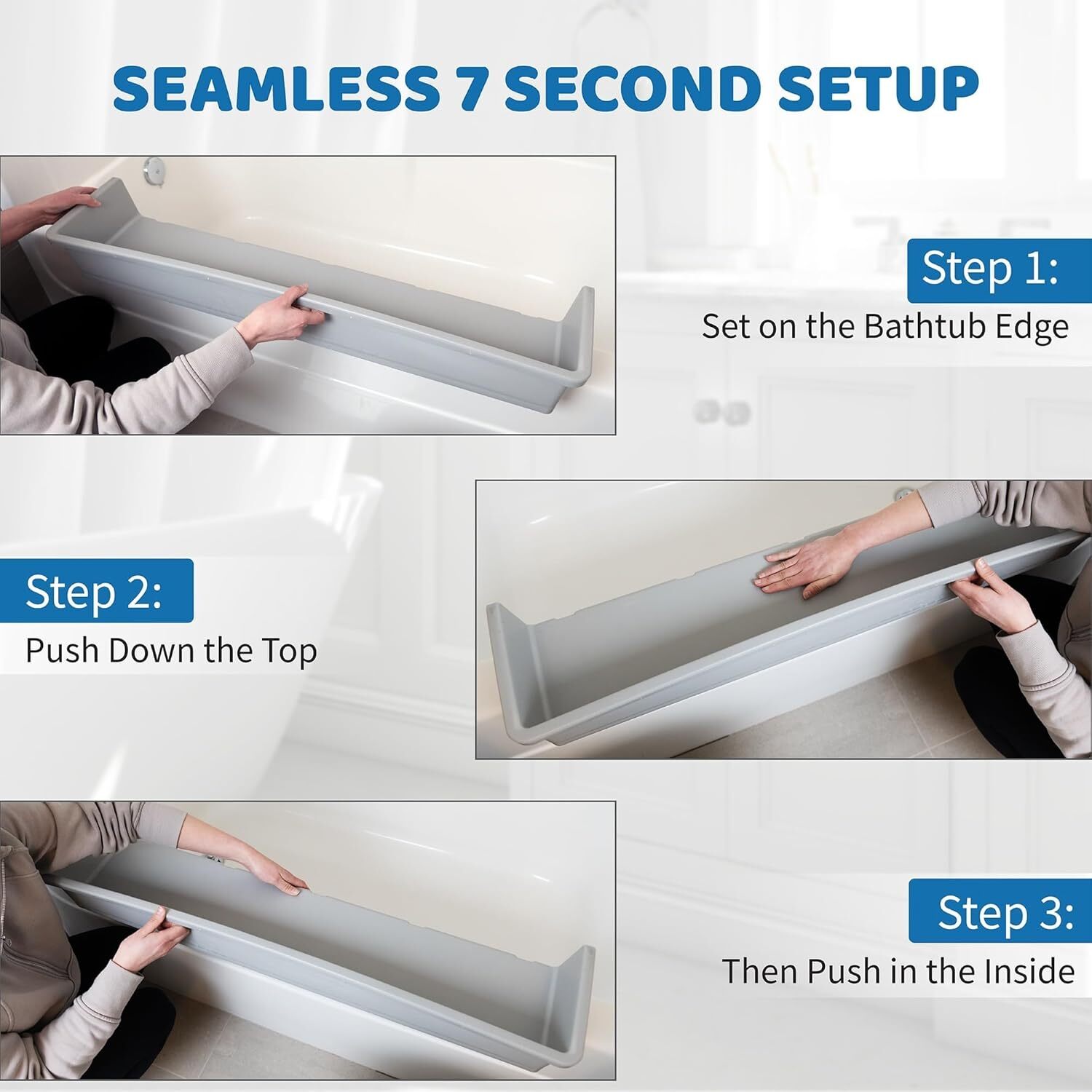 SEAMLESS 7 SECOND SETUP

Step 1:
Set on the Bathtub Edge

Step 2:
Push Down the Top

Step 3:
Then Push in the Inside