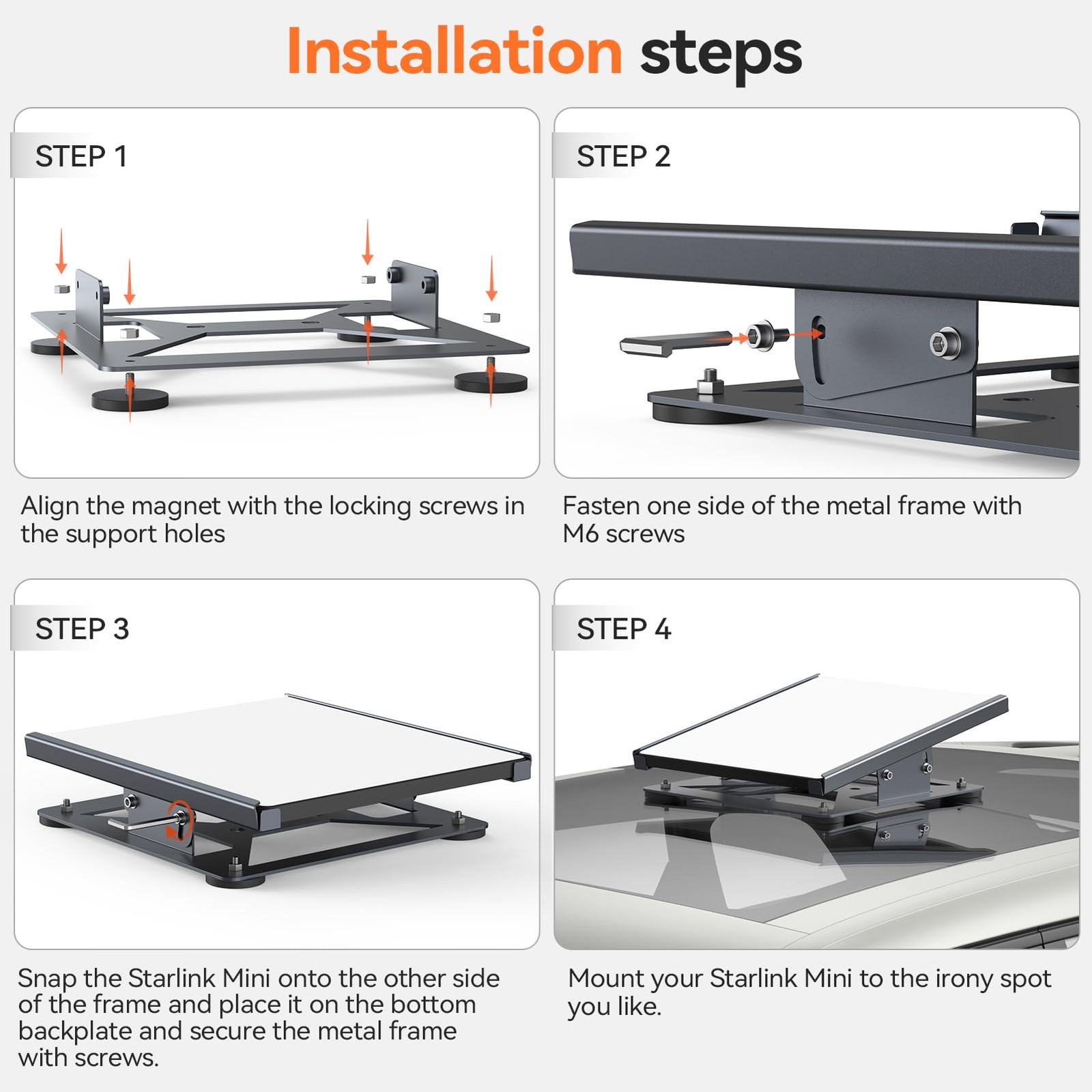 Installation steps

STEP 1

Align the magnet with the locking screws in the support holes

STEP 2

Fasten one side of the metal frame with M6 screws

STEP 3

Snap the Starlink Mini onto the other side of the frame and place it on the bottom backplate and secure the metal frame with screws.

STEP 4

Mount your Starlink Mini to the irony spot you like.