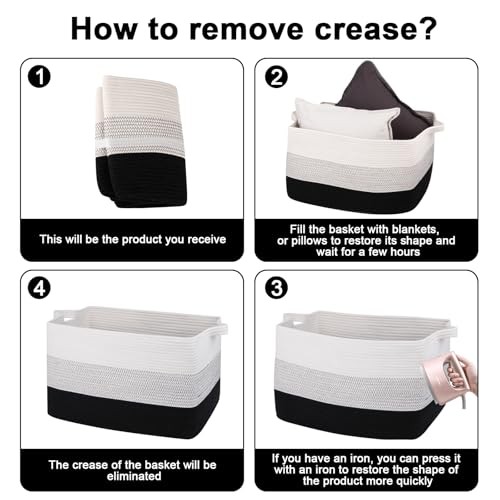 How to remove crease?

1

This will be the product you receive

2

Fill the basket with blankets, or pillows to restore its shape and wait for a few hours

4

The crease of the basket will be eliminated

3

If you have an iron, you can press it with an iron to restore the shape of the product more quickly