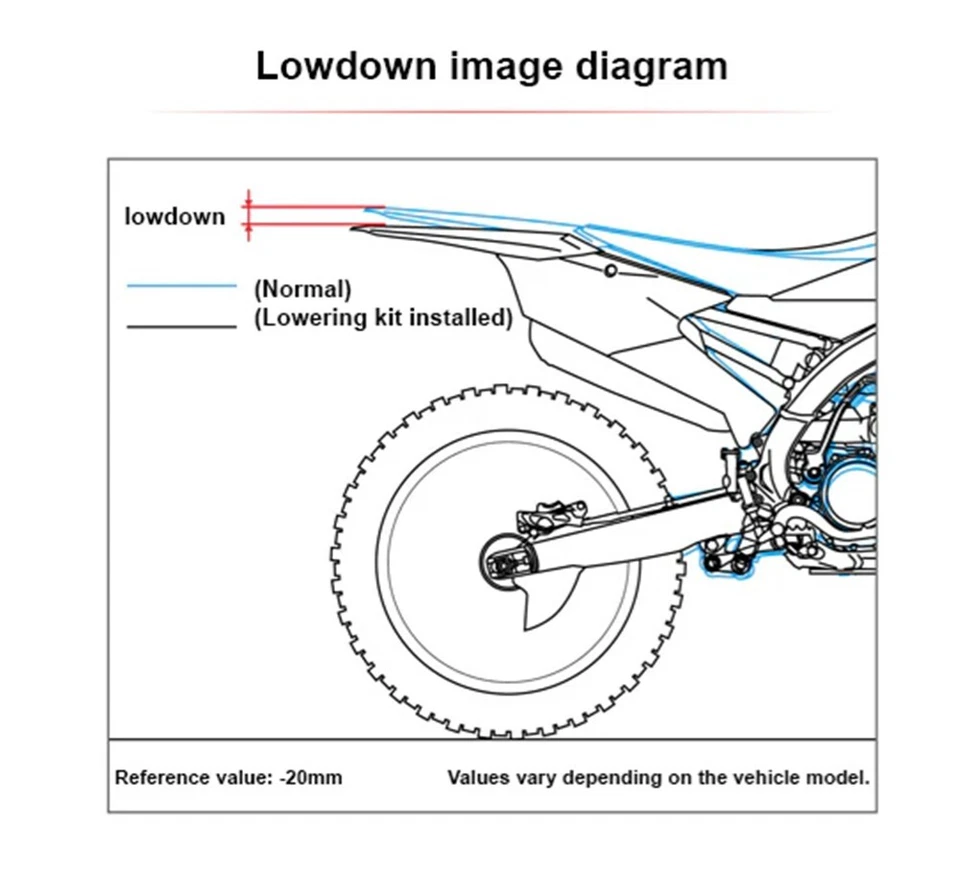 Lowdown image diagram

lowdown

(Normal)
(Lowering kit installed)

Reference value: -20mm

Values vary depending on the vehicle model.