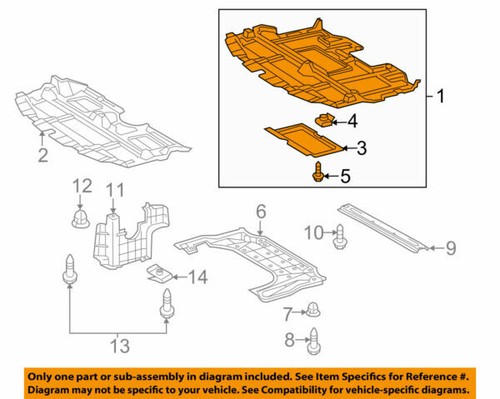 1
4
3
5
2
12
11
6
10
9
14
7
8
13

Only one part or sub-assembly in diagram included. See Item Specifics for Reference #. Diagram may not be specific to your vehicle. See Compatibility for vehicle-specific diagrams.