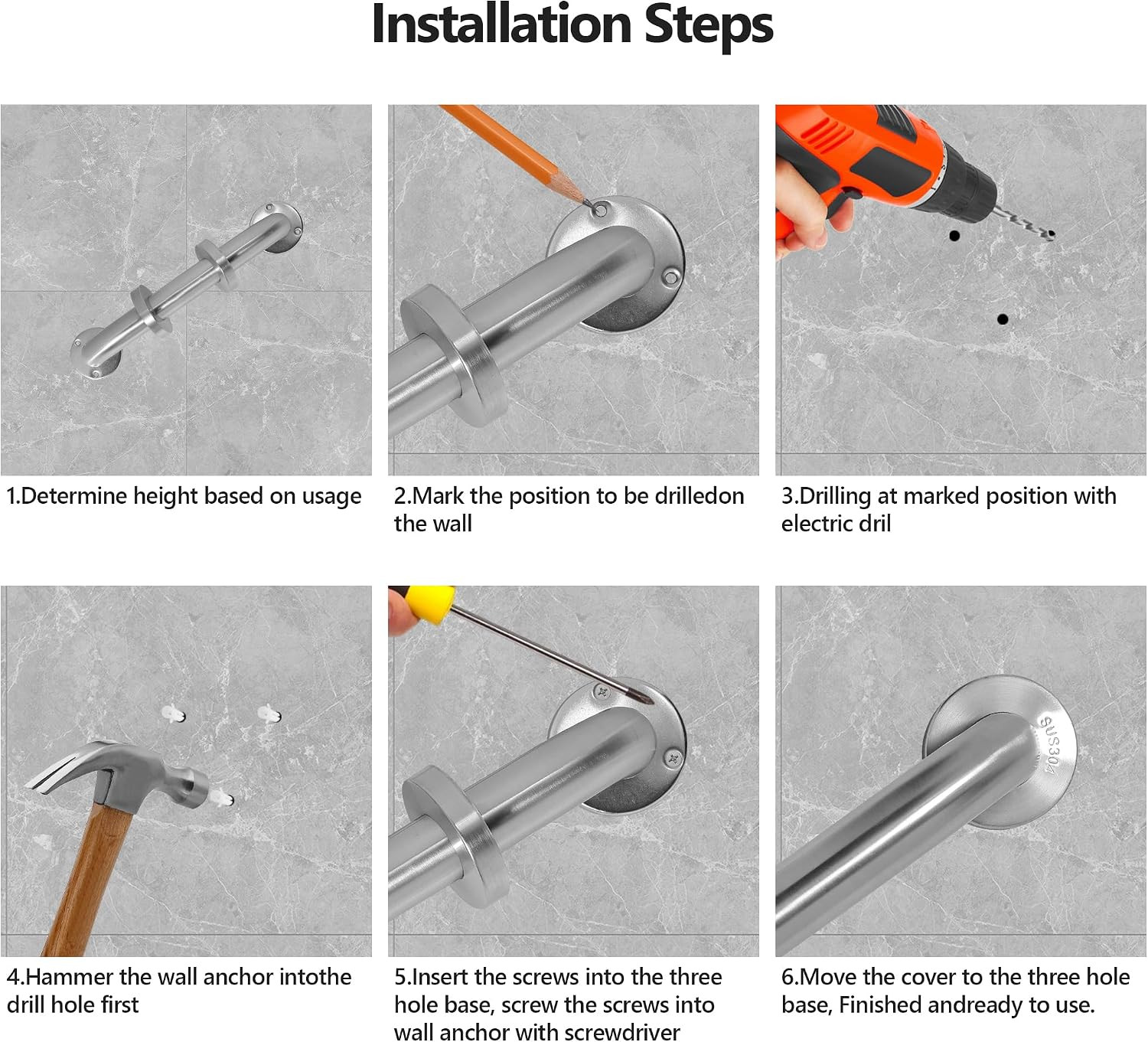 Installation Steps

1.Determine height based on usage

2.Mark the position to be drilledon the wall

3.Drilling at marked position with electric dril

4.Hammer the wall anchor intothe drill hole first

5.Insert the screws into the three hole base, screw the screws into wall anchor with screwdriver

SUS304

6.Move the cover to the three hole base, Finished andready to use.