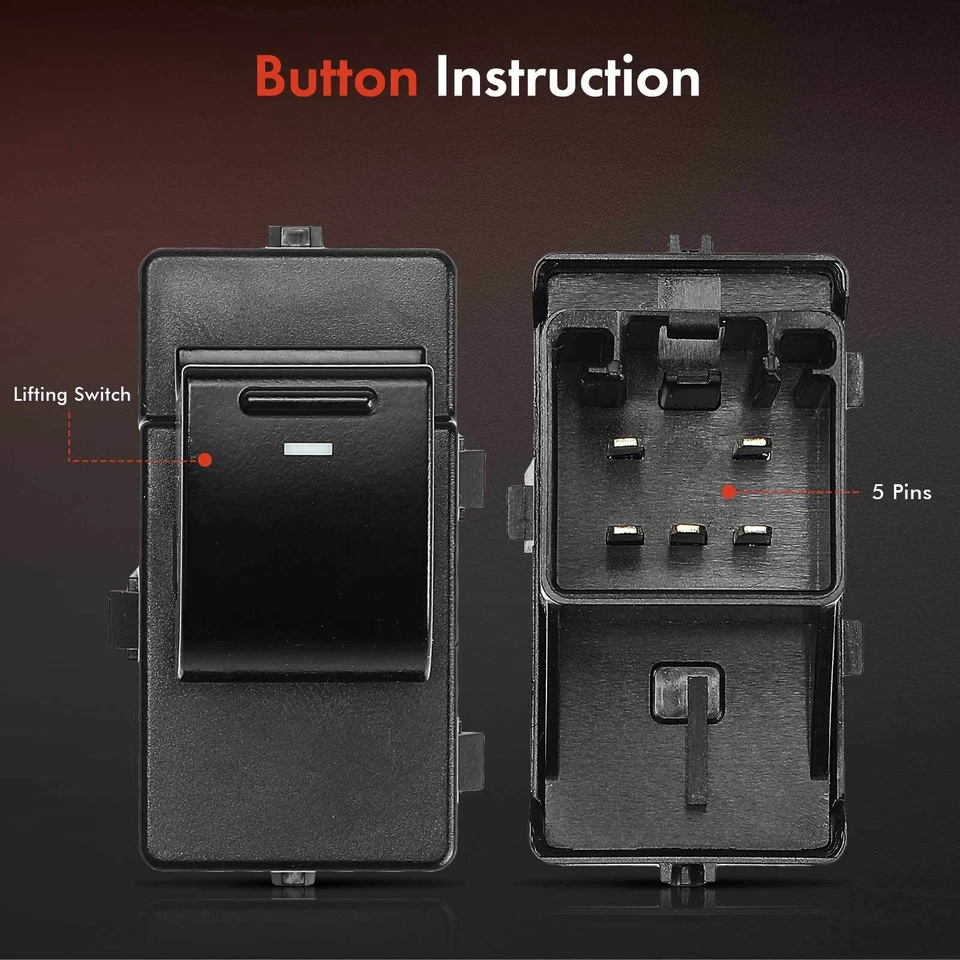 Button Instruction

Lifting Switch

5 Pins