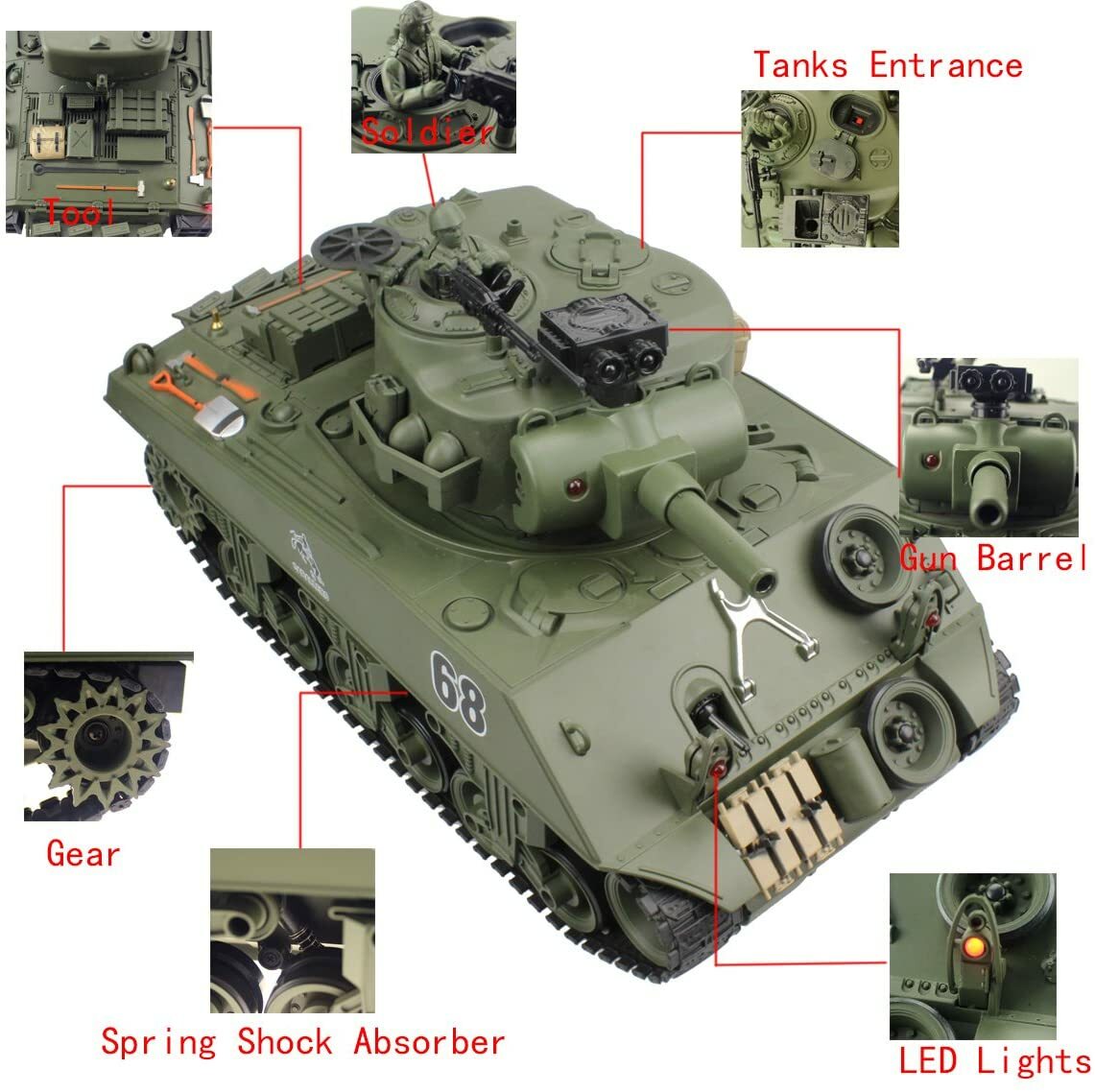 Tool

Soldier

Tanks Entrance

Gun Barrel

68

Gear

Spring Shock Absorber

LED Lights