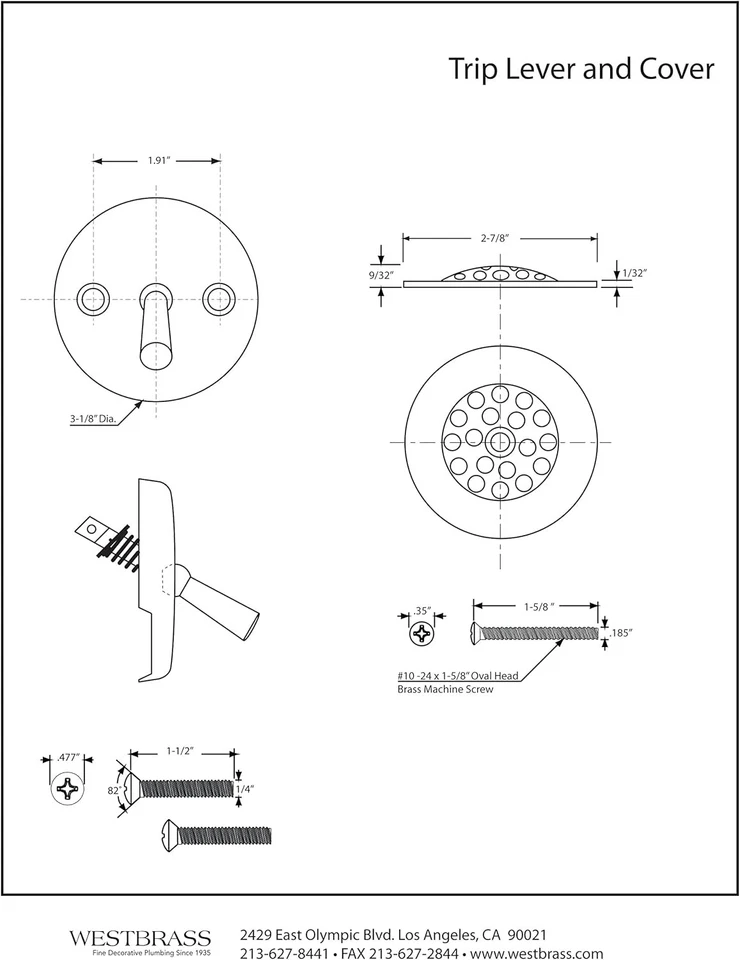 Trip Lever and Cover

1.91"

3-1/8" Dia.

2-7/8"

9/32"

1/32"

.35"

1-5/8 "

.185"

#10 -24 x 1-5/8" Oval Head Brass Machine Screw

.477"

1-1/2"

82°

1/4"

WESTBRASS
Fine Decorative Plumbing Since 1935

2429 East Olympic Blvd. Los Angeles, CA 90021
213-627-8441 • FAX 213-627-2844 • www.westbrass.com