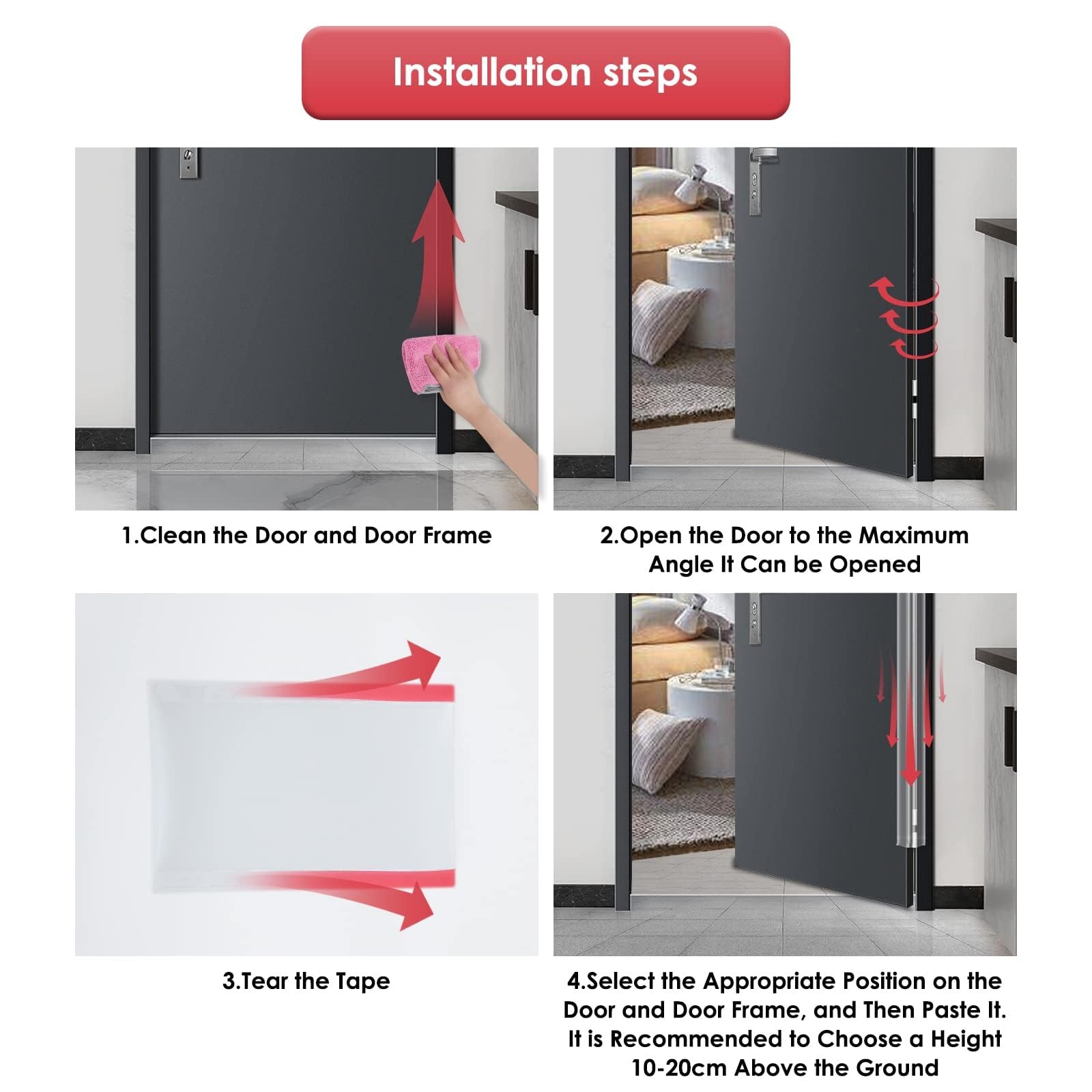 Installation steps

1.Clean the Door and Door Frame

2.Open the Door to the Maximum Angle It Can be Opened

3.Tear the Tape

4.Select the Appropriate Position on the Door and Door Frame, and Then Paste It. It is Recommended to Choose a Height 10-20cm Above the Ground