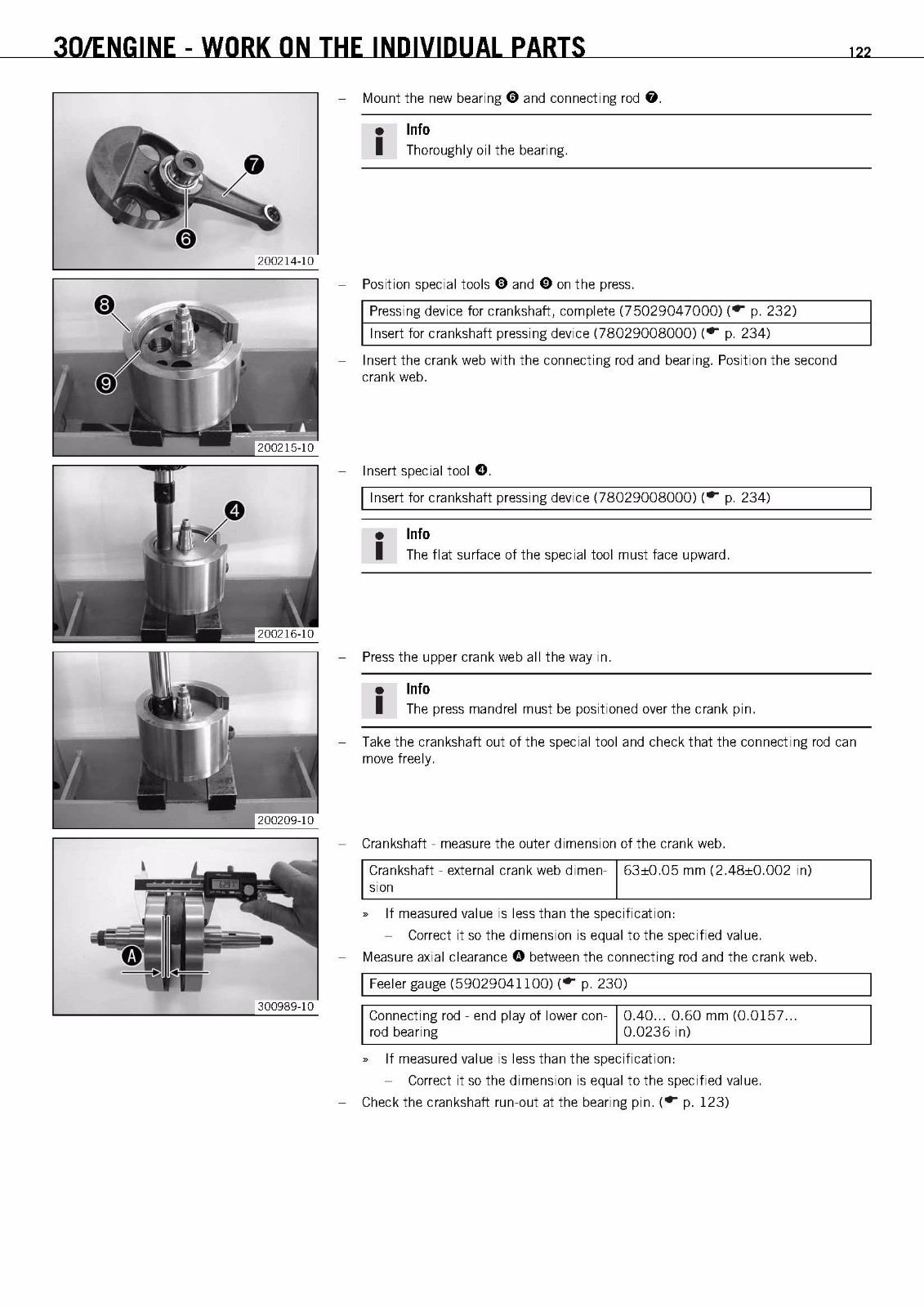 30/ENGINE - WORK ON THE INDIVIDUAL PARTS 122

7

6

200214-10

– Mount the new bearing ❻ and connecting rod ❼.

Info
Thoroughly oil the bearing.

8

9

200215-10

– Position special tools ❽ and ❾ on the press.

| Pressing device for crankshaft, complete (75029047000) (☛ p. 232) |
|---|
| Insert for crankshaft pressing device (78029008000) (☛ p. 234) |

– Insert the crank web with the connecting rod and bearing. Position the second crank web.

4

200216-10

– Insert special tool ❹.

| Insert for crankshaft pressing device (78029008000) (☛ p. 234) |
|---|

Info
The flat surface of the special tool must face upward.

200209-10

– Press the upper crank web all the way in.

Info
The press mandrel must be positioned over the crank pin.

– Take the crankshaft out of the special tool and check that the connecting rod can move freely.

A

300989-10

– Crankshaft - measure the outer dimension of the crank web.

| Crankshaft - external crank web dimension | 63±0.05 mm (2.48±0.002 in) |
|---|---|

» If measured value is less than the specification:
– Correct it so the dimension is equal to the specified value.

– Measure axial clearance Ⓐ between the connecting rod and the crank web.

| Feeler gauge (59029041100) (☛ p. 230) |
|---|

| Connecting rod - end play of lower conrod bearing | 0.40... 0.60 mm (0.0157... 0.0236 in) |
|---|---|

» If measured value is less than the specification:
– Correct it so the dimension is equal to the specified value.

– Check the crankshaft run-out at the bearing pin. (☛ p. 123)