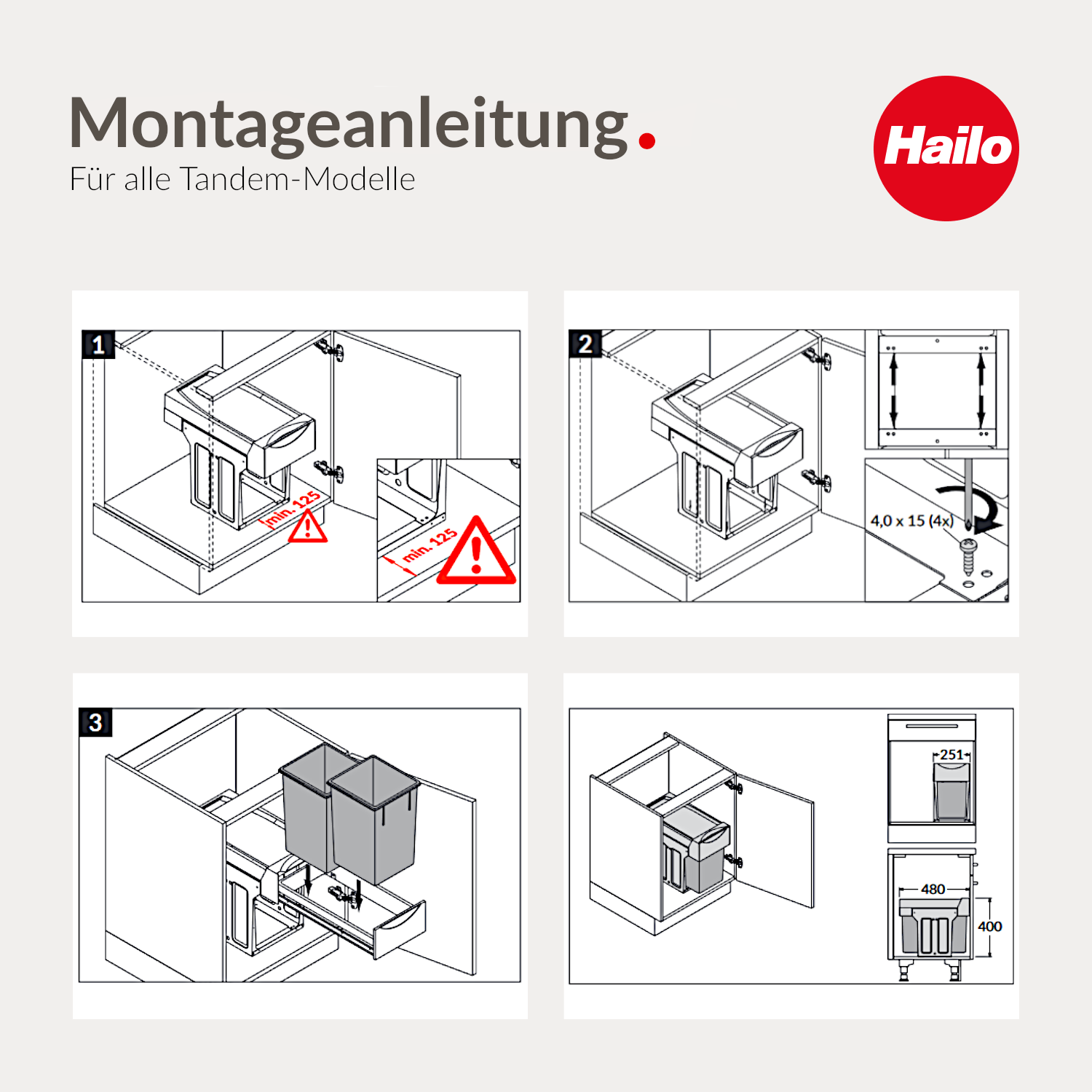 Montageanleitung.
Für alle Tandem-Modelle

Hailo

1

min. 125

min. 125

2

4,0 x 15 (4x)

3

251

480

400