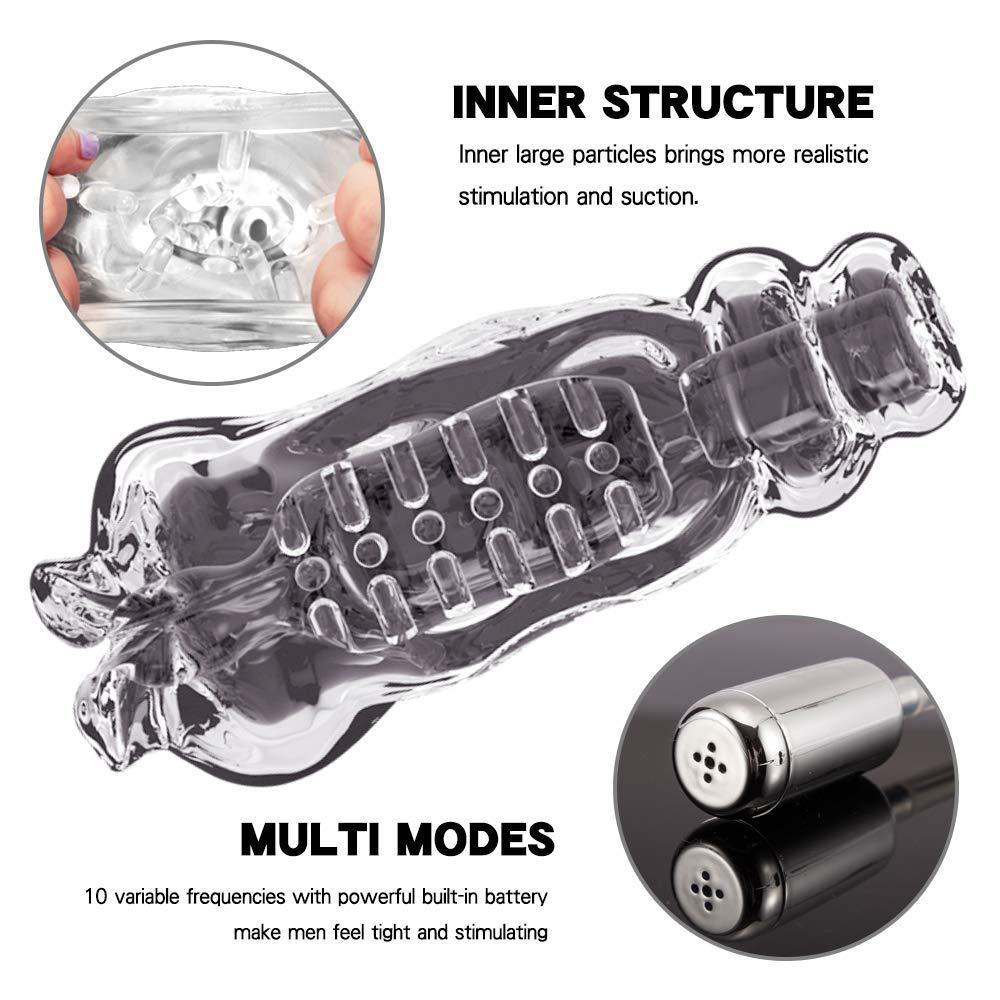 INNER STRUCTURE

Inner large particles brings more realistic stimulation and suction.

MULTI MODES

10 variable frequencies with powerful built-in battery make men feel tight and stimulating